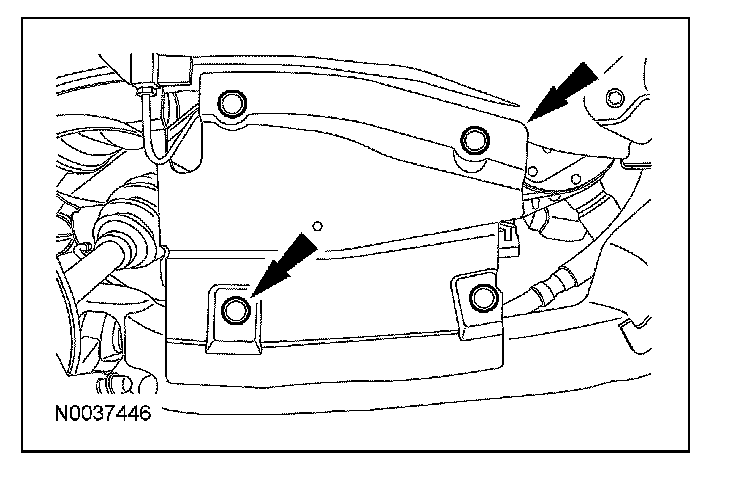 N0037446