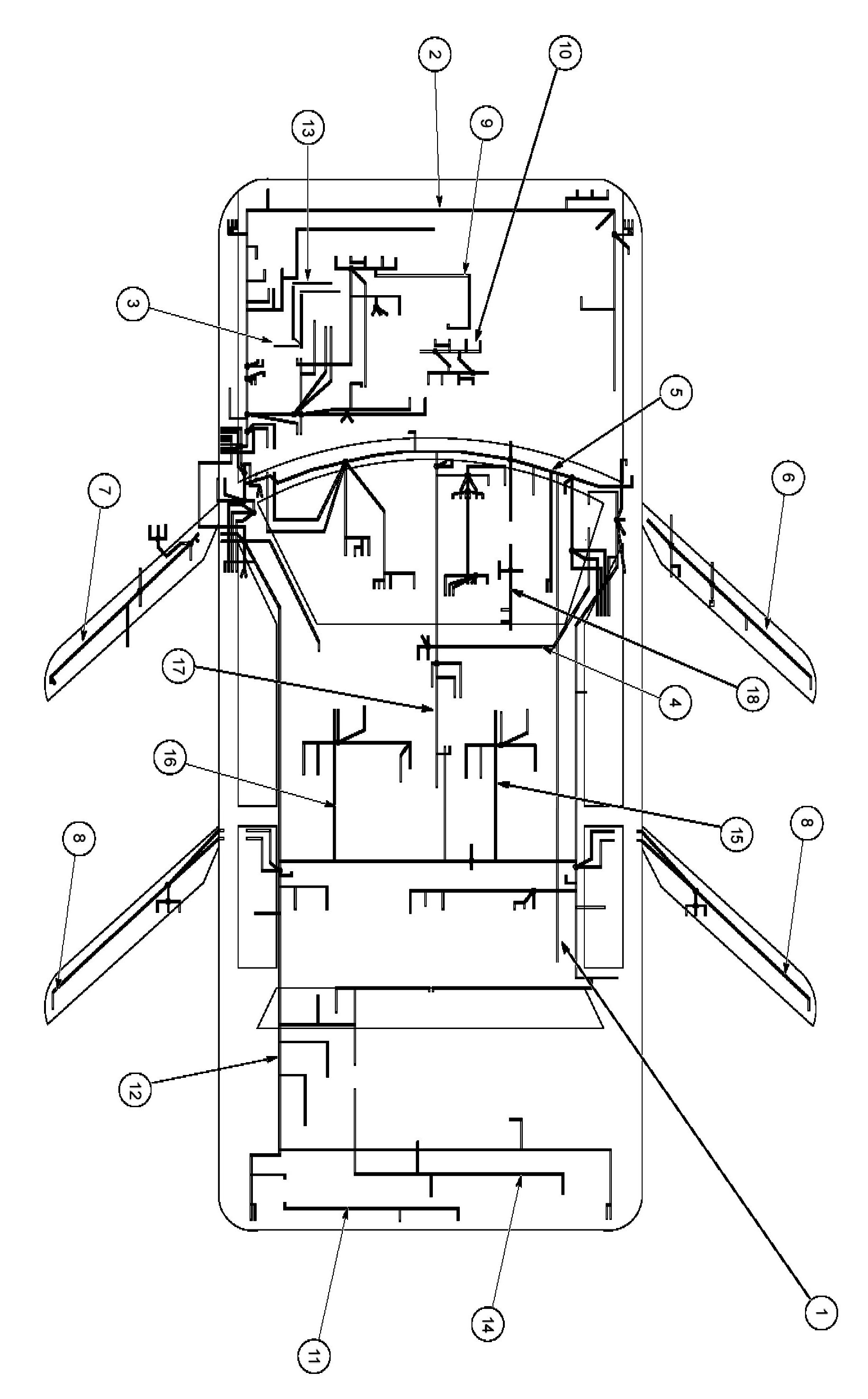 2
10
13
9
3
5
7
6
17
4
18
16
15
8
8
12
1
14
11