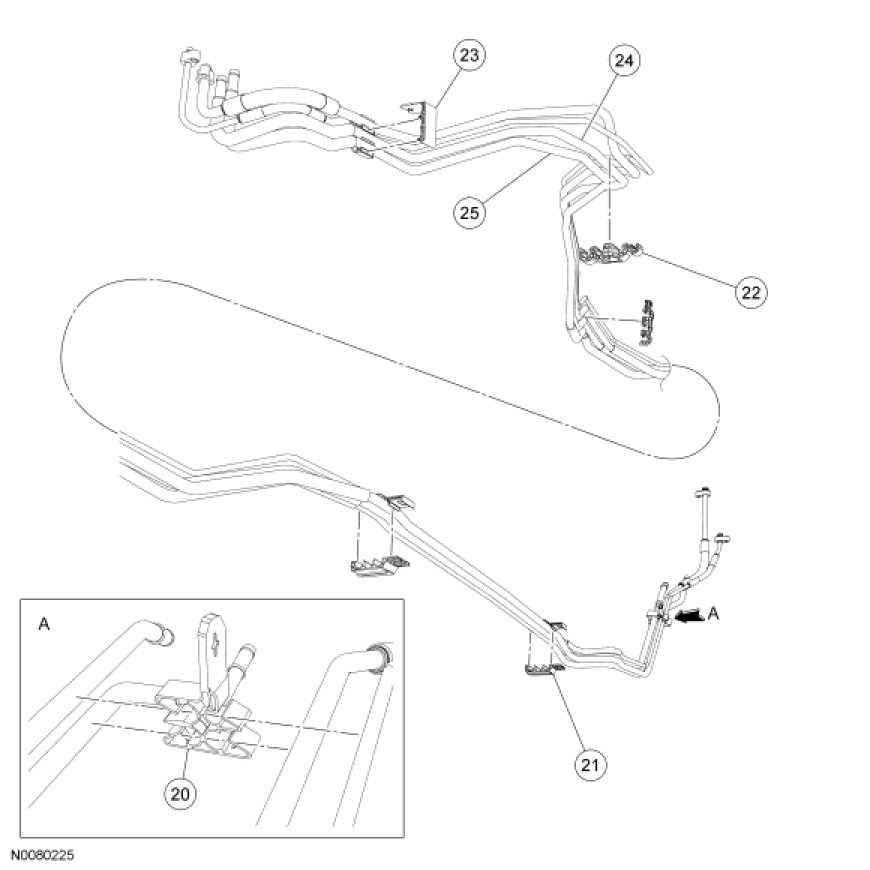 23
24
25
22
A
A
21
20
N0080225