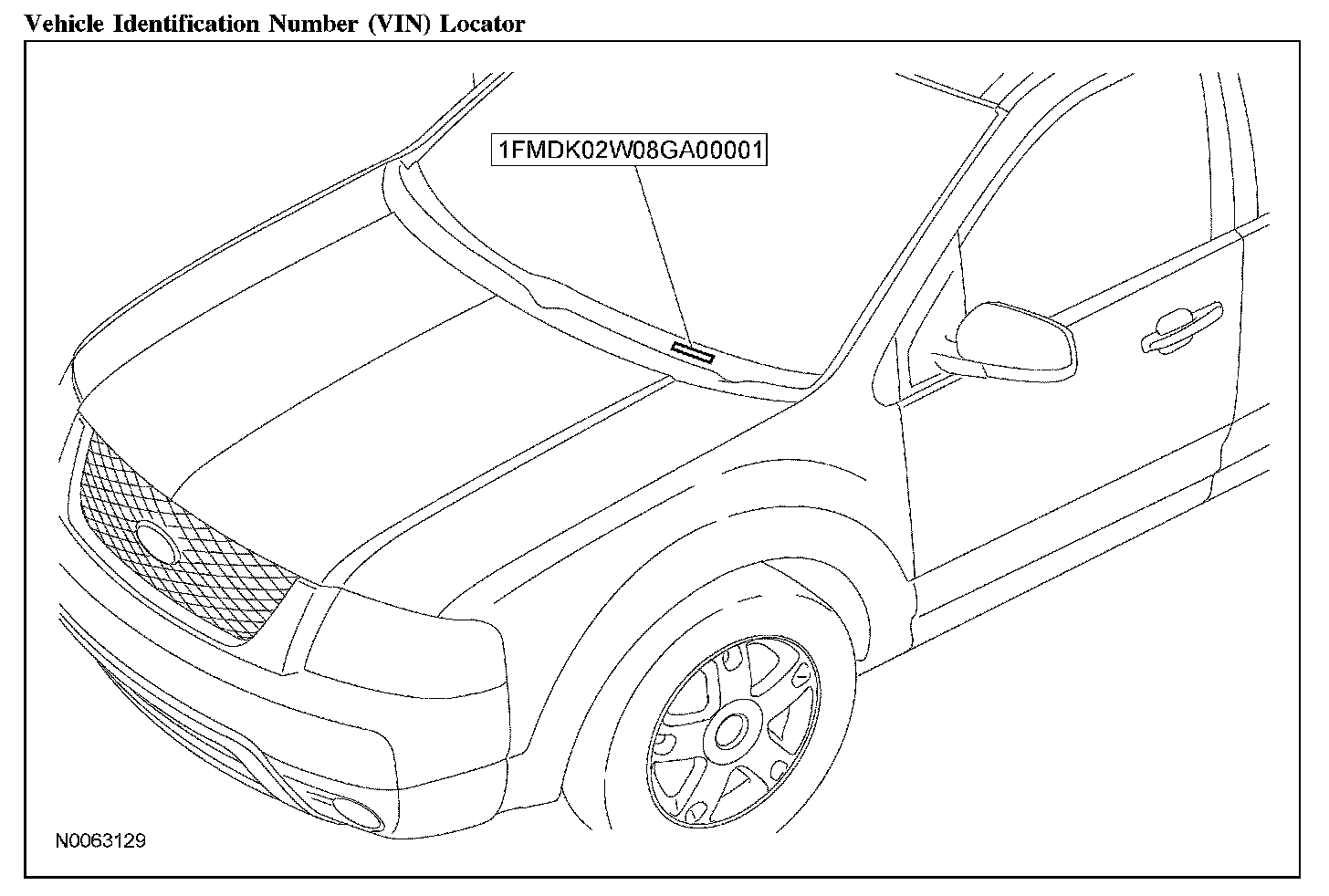 Vehicle Identification Number (VIN) Locator

1FMDK02W08GA00001

N0063129