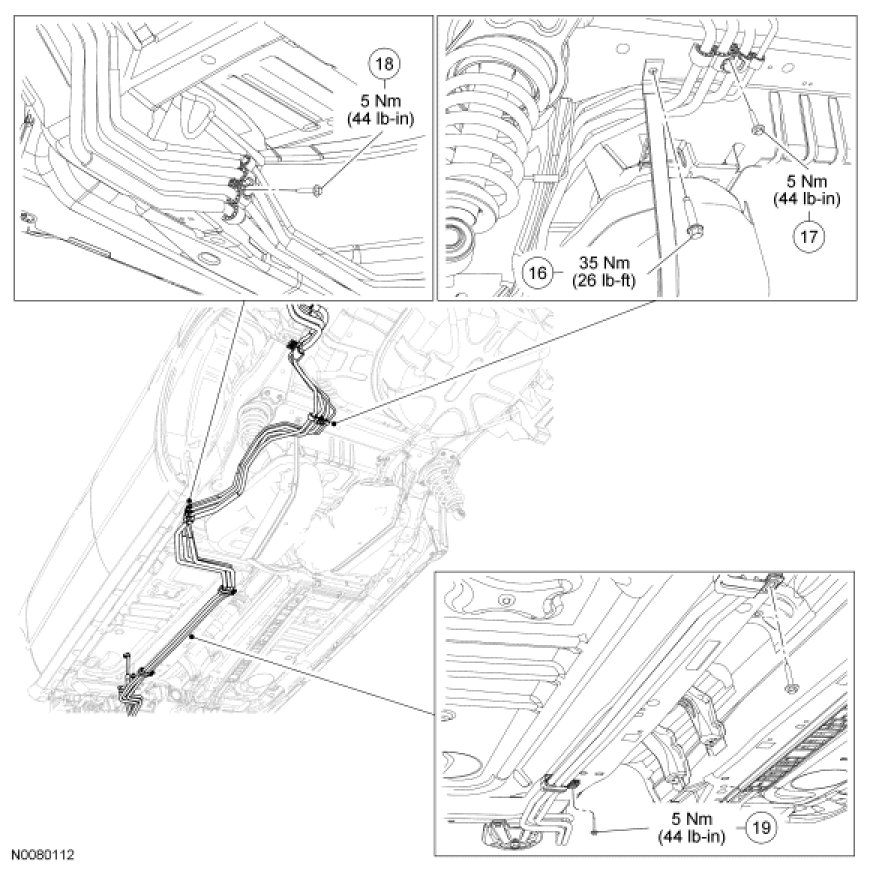 18
5 Nm
(44 lb-in)

5 Nm
(44 lb-in)
17

16
35 Nm
(26 lb-ft)

5 Nm
(44 lb-in)
19

N0080112