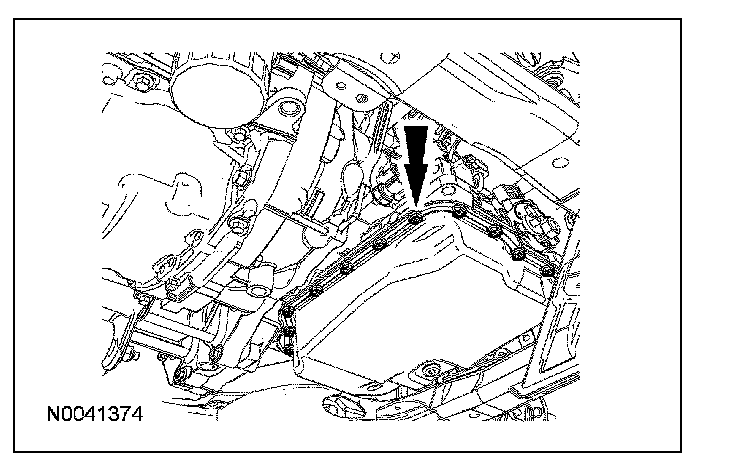 N0041374