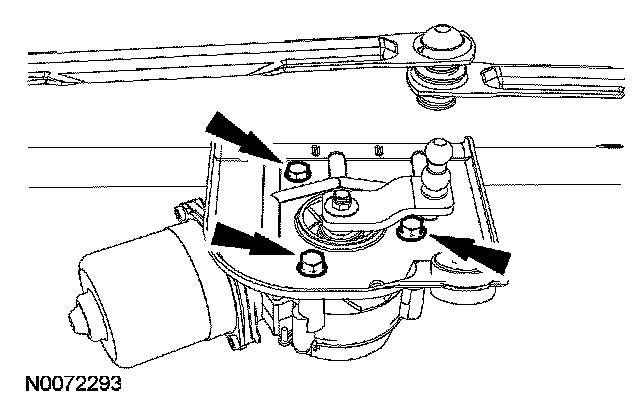 N0072293