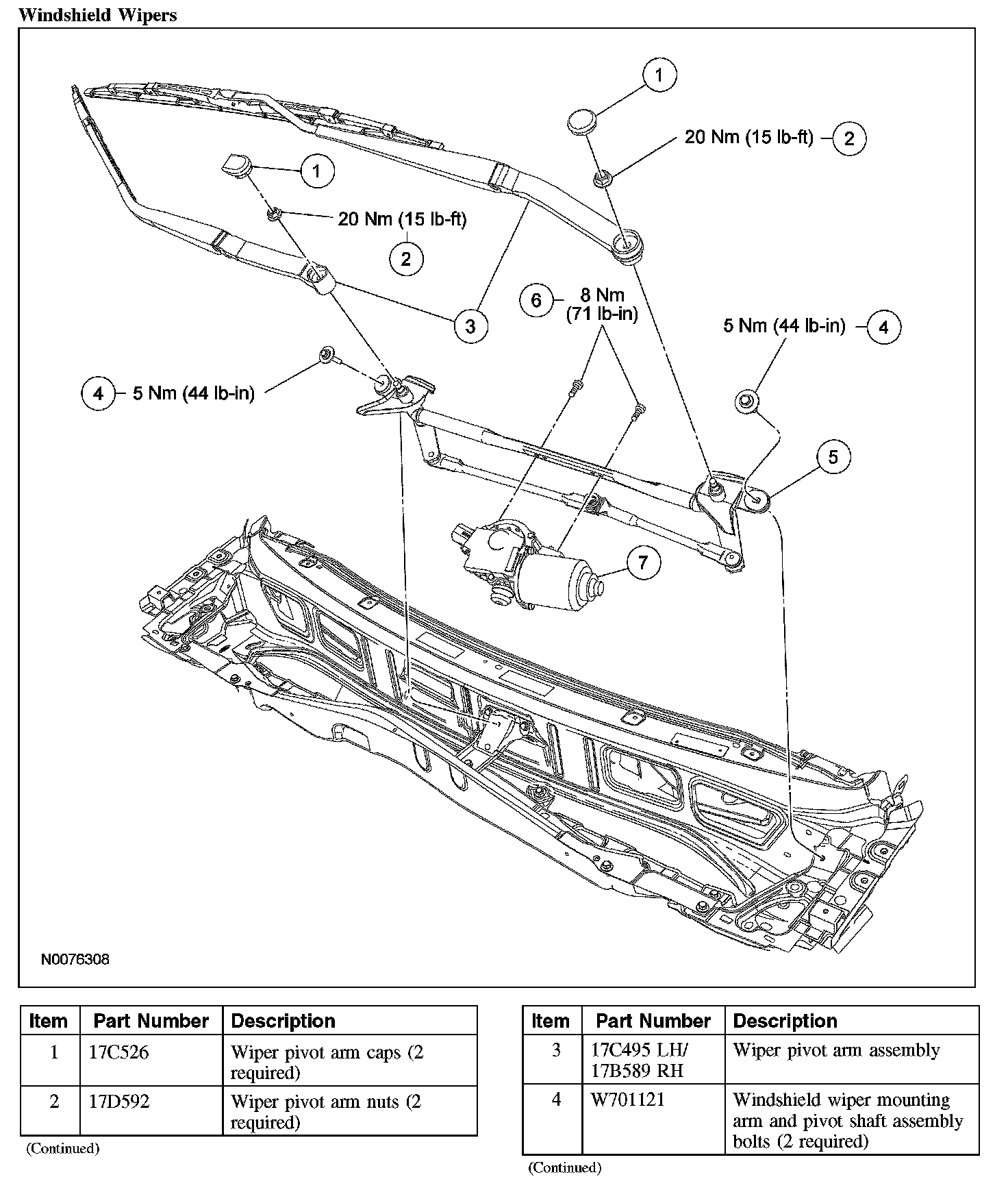 Windshield Wipers

1

20 Nm (15 lb-ft) 2

1

20 Nm (15 lb-ft)

2

3

6 8 Nm (71 lb-in)

5 Nm (44 lb-in) 4

4 5 Nm (44 lb-in)

5

7

N0076308

| Item | Part Number | Description |
|---|---|---|
| 1 | 17C526 | Wiper pivot arm caps (2 required) |
| 2 | 17D592 | Wiper pivot arm nuts (2 required) |

(Continued)

| Item | Part Number | Description |
|---|---|---|
| 3 | 17C495 LH/ 17B589 RH | Wiper pivot arm assembly |
| 4 | W701121 | Windshield wiper mounting arm and pivot shaft assembly bolts (2 required) |

(Continued)