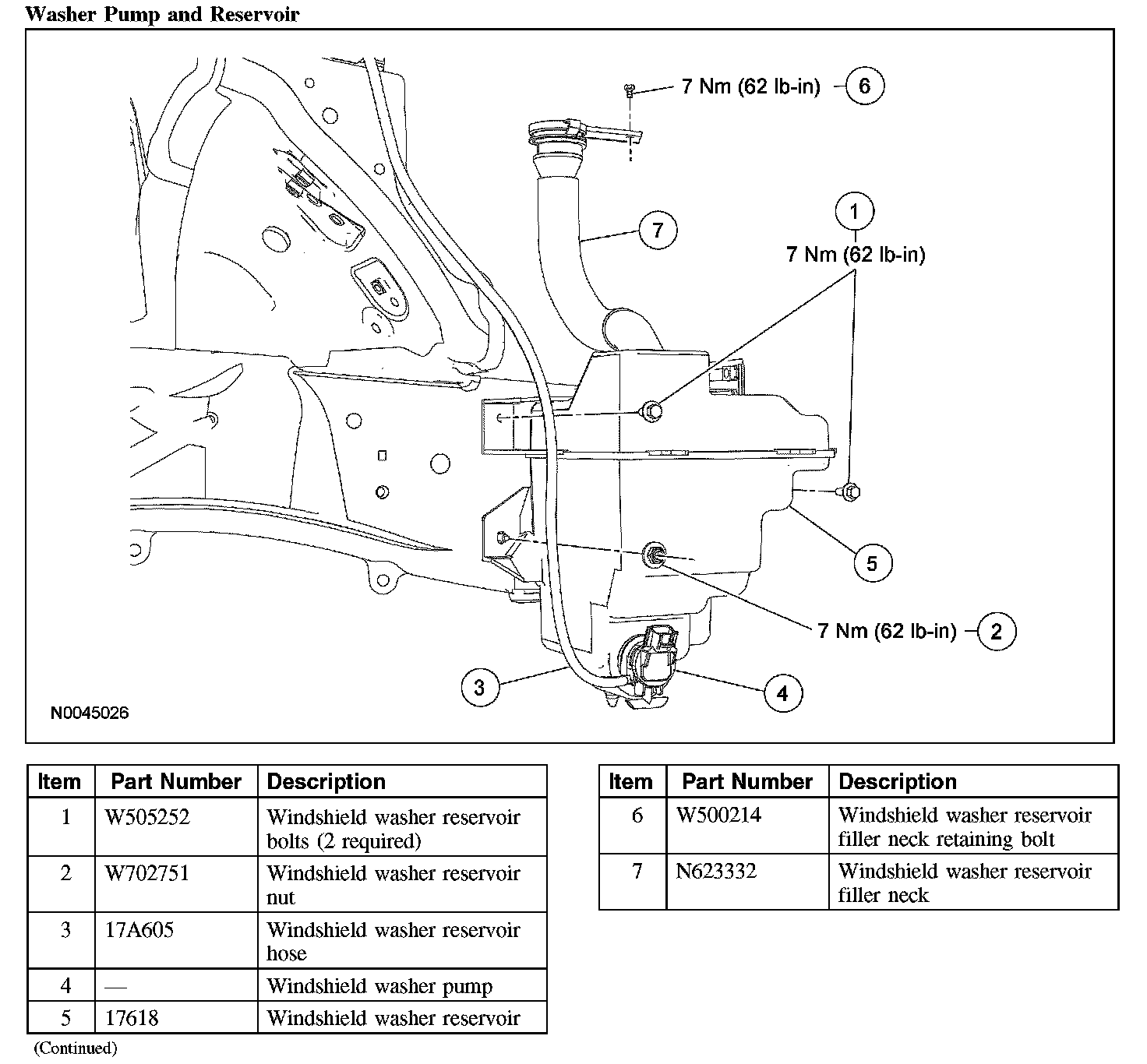 Washer Pump and Reservoir

7 Nm (62 lb-in) 6

7

1
7 Nm (62 lb-in)

5

7 Nm (62 lb-in) 2

3

4

N0045026

| Item | Part Number | Description |
|---|---|---|
| 1 | W505252 | Windshield washer reservoir bolts (2 required) |
| 2 | W702751 | Windshield washer reservoir nut |
| 3 | 17A605 | Windshield washer reservoir hose |
| 4 | — | Windshield washer pump |
| 5 | 17618 | Windshield washer reservoir |

(Continued)

| Item | Part Number | Description |
|---|---|---|
| 6 | W500214 | Windshield washer reservoir filler neck retaining bolt |
| 7 | N623332 | Windshield washer reservoir filler neck |