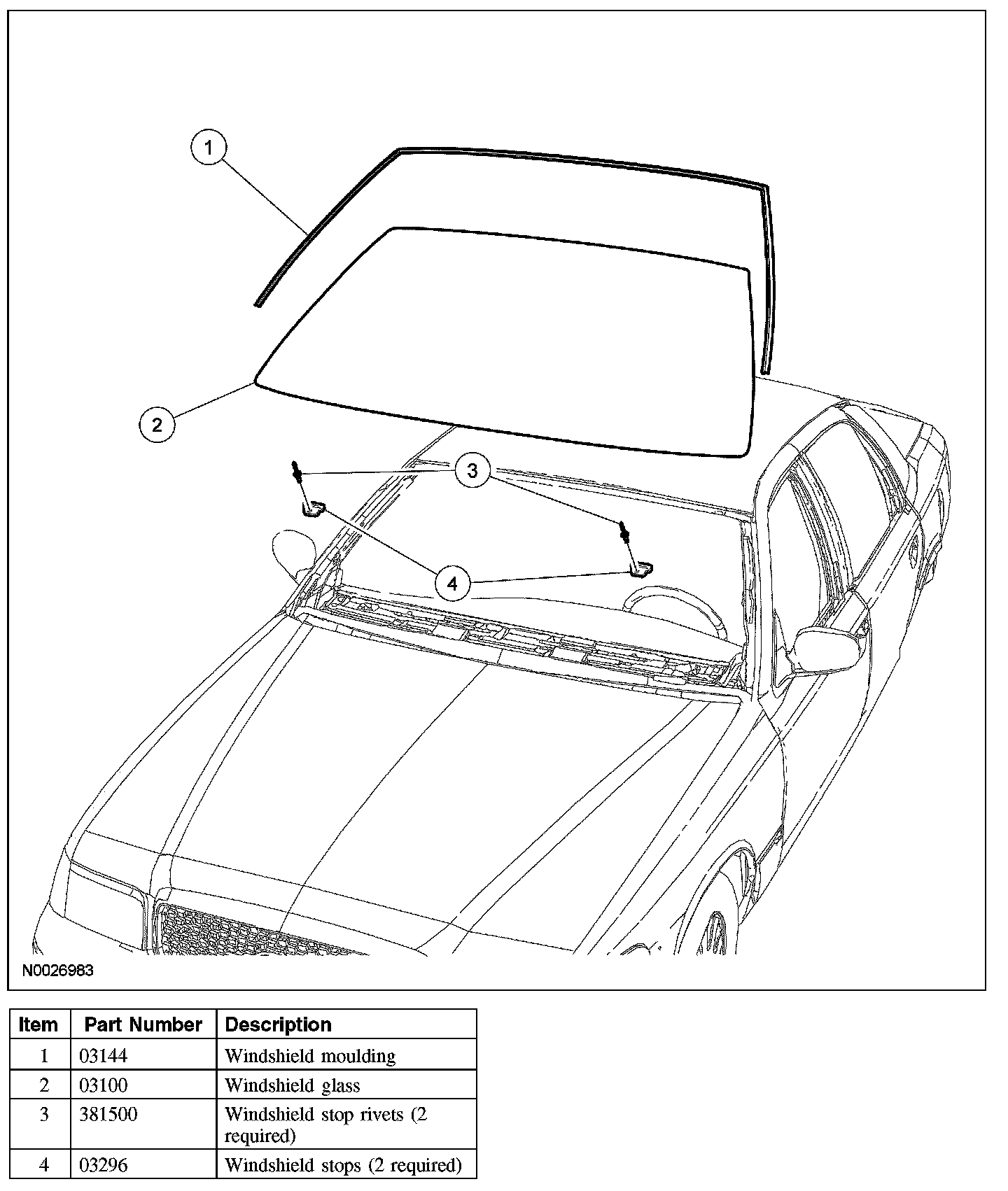 1
2
3
4
N0026983

| Item | Part Number | Description |
|---|---|---|
| 1 | 03144 | Windshield moulding |
| 2 | 03100 | Windshield glass |
| 3 | 381500 | Windshield stop rivets (2 required) |
| 4 | 03296 | Windshield stops (2 required) |