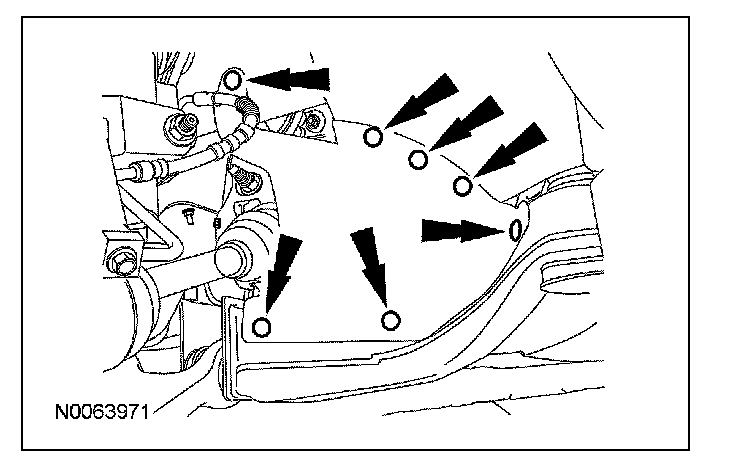 N0063971