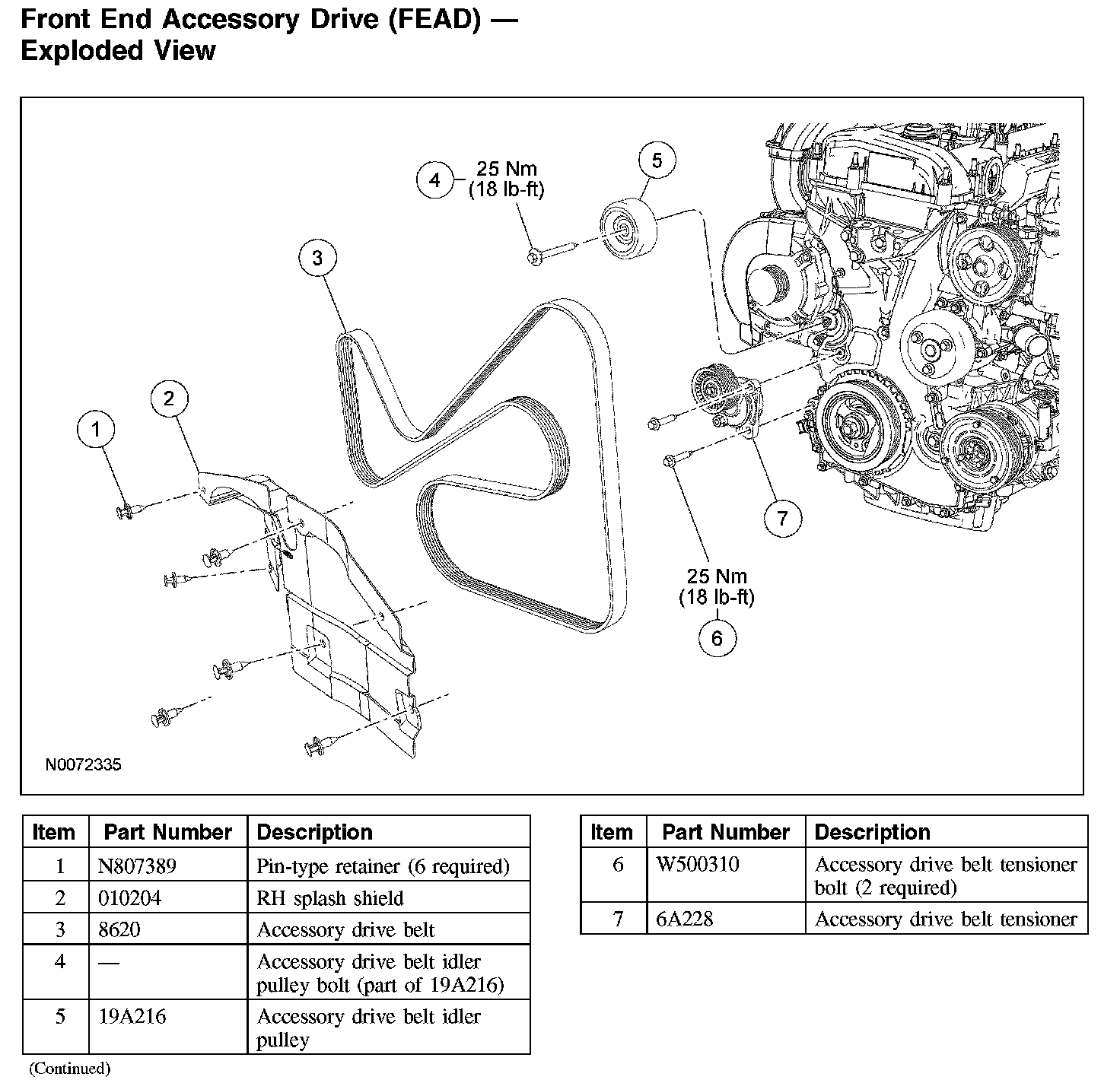 Front End Accessory Drive (FEAD) — Exploded View

4 25 Nm (18 lb-ft)

5

3

2

1

7

25 Nm (18 lb-ft)

6

N0072335

| Item | Part Number | Description |
|---|---|---|
| 1 | N807389 | Pin-type retainer (6 required) |
| 2 | 010204 | RH splash shield |
| 3 | 8620 | Accessory drive belt |
| 4 | — | Accessory drive belt idler pulley bolt (part of 19A216) |
| 5 | 19A216 | Accessory drive belt idler pulley |

(Continued)

| Item | Part Number | Description |
|---|---|---|
| 6 | W500310 | Accessory drive belt tensioner bolt (2 required) |
| 7 | 6A228 | Accessory drive belt tensioner |