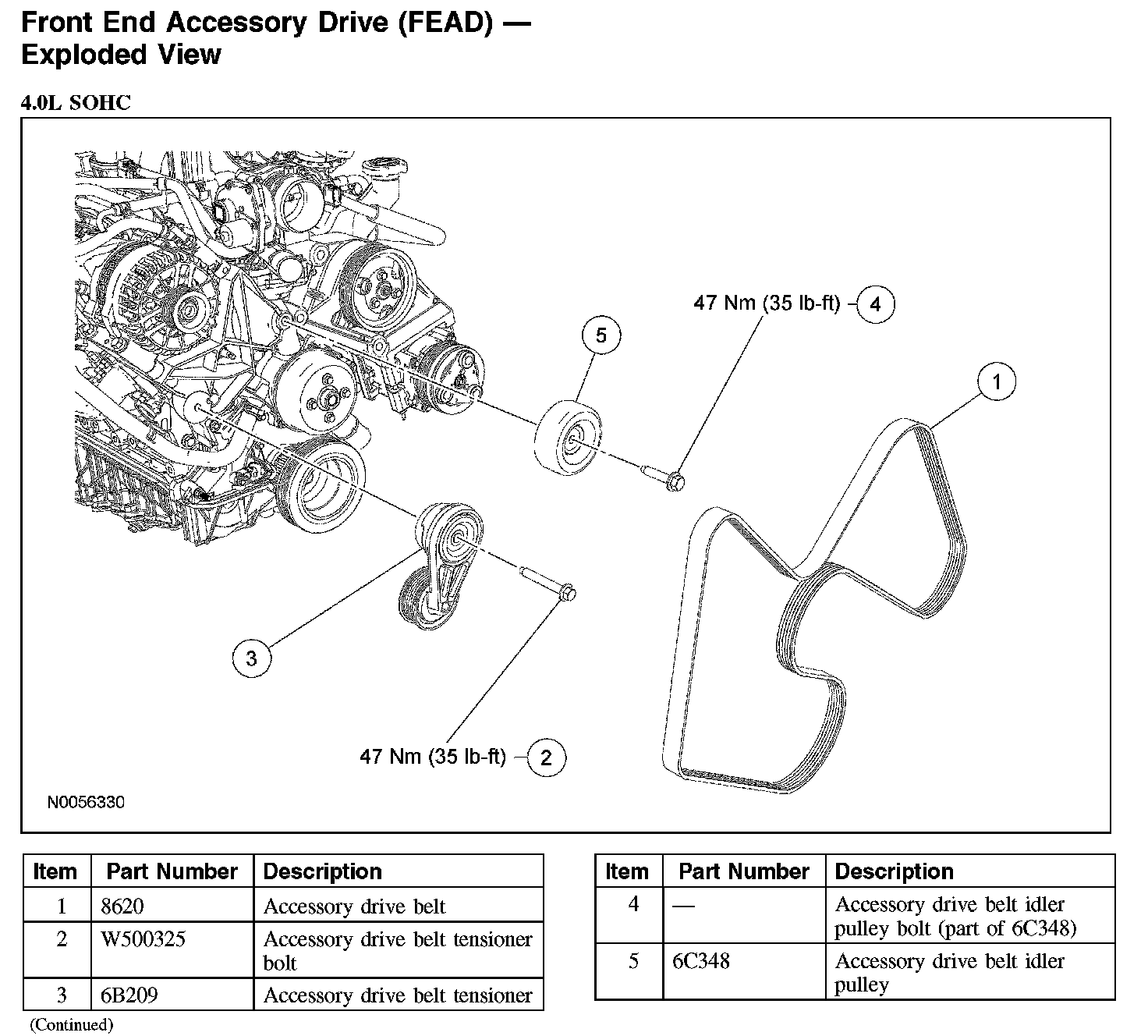 Front End Accessory Drive (FEAD) — Exploded View

4.0L SOHC

47 Nm (35 lb-ft) 4

5

1

3

47 Nm (35 lb-ft) 2

N0056330

| Item | Part Number | Description |
|---|---|---|
| 1 | 8620 | Accessory drive belt |
| 2 | W500325 | Accessory drive belt tensioner bolt |
| 3 | 6B209 | Accessory drive belt tensioner |

(Continued)

| Item | Part Number | Description |
|---|---|---|
| 4 | — | Accessory drive belt idler pulley bolt (part of 6C348) |
| 5 | 6C348 | Accessory drive belt idler pulley |