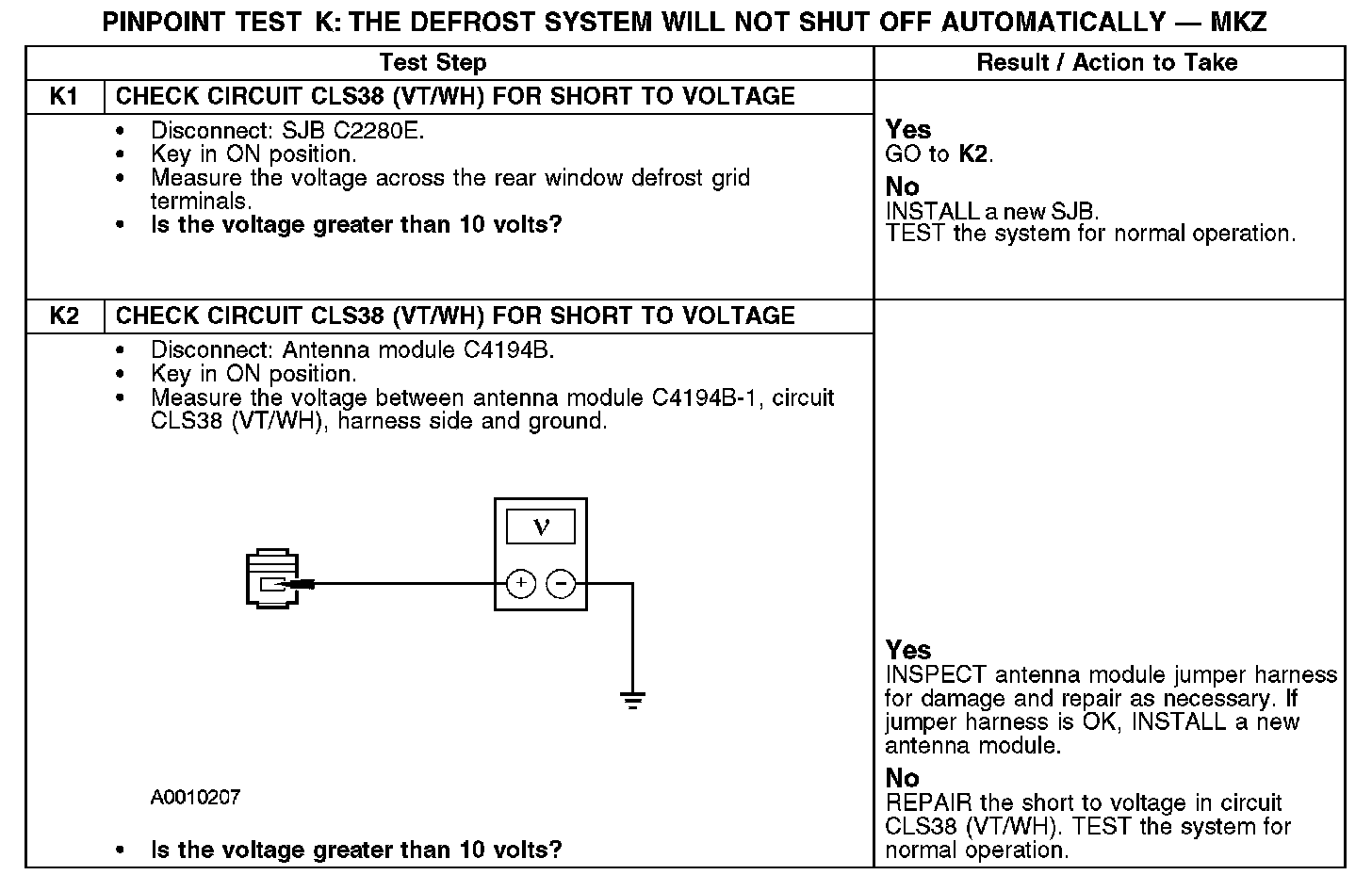 PINPOINT TEST K: THE DEFROST SYSTEM WILL NOT SHUT OFF AUTOMATICALLY — MKZ

| Test Step | | Result / Action to Take |
|---|---|---|
| K1 | CHECK CIRCUIT CLS38 (VT/WH) FOR SHORT TO VOLTAGE | |
| | • Disconnect: SJB C2280E. • Key in ON position. • Measure the voltage across the rear window defrost grid terminals. • **Is the voltage greater than 10 volts?** | **Yes** GO to **K2**. **No** INSTALL a new SJB. TEST the system for normal operation. |
| K2 | CHECK CIRCUIT CLS38 (VT/WH) FOR SHORT TO VOLTAGE | |
| | • Disconnect: Antenna module C4194B. • Key in ON position. • Measure the voltage between antenna module C4194B-1, circuit CLS38 (VT/WH), harness side and ground. V + − A0010207 • **Is the voltage greater than 10 volts?** | **Yes** INSPECT antenna module jumper harness for damage and repair as necessary. If jumper harness is OK, INSTALL a new antenna module. **No** REPAIR the short to voltage in circuit CLS38 (VT/WH). TEST the system for normal operation. |