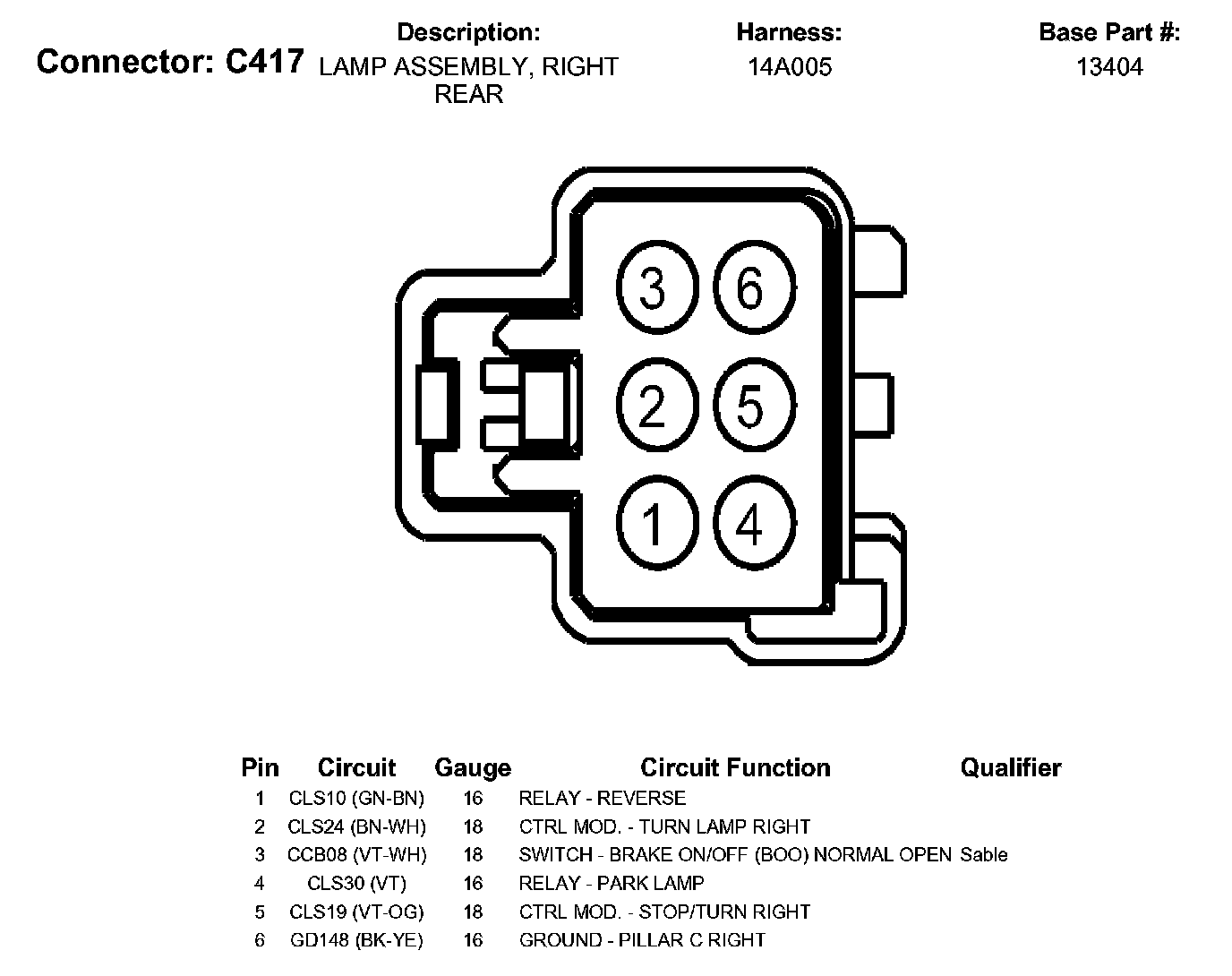 Connector: C417

Description:
LAMP ASSEMBLY, RIGHT REAR

Harness:
14A005

Base Part #:
13404

3 6
2 5
1 4

| Pin | Circuit | Gauge | Circuit Function | Qualifier |
|---|---|---|---|---|
| 1 | CLS10 (GN-BN) | 16 | RELAY - REVERSE | |
| 2 | CLS24 (BN-WH) | 18 | CTRL MOD. - TURN LAMP RIGHT | |
| 3 | CCB08 (VT-WH) | 18 | SWITCH - BRAKE ON/OFF (BOO) NORMAL OPEN | Sable |
| 4 | CLS30 (VT) | 16 | RELAY - PARK LAMP | |
| 5 | CLS19 (VT-OG) | 18 | CTRL MOD. - STOP/TURN RIGHT | |
| 6 | GD148 (BK-YE) | 16 | GROUND - PILLAR C RIGHT | |