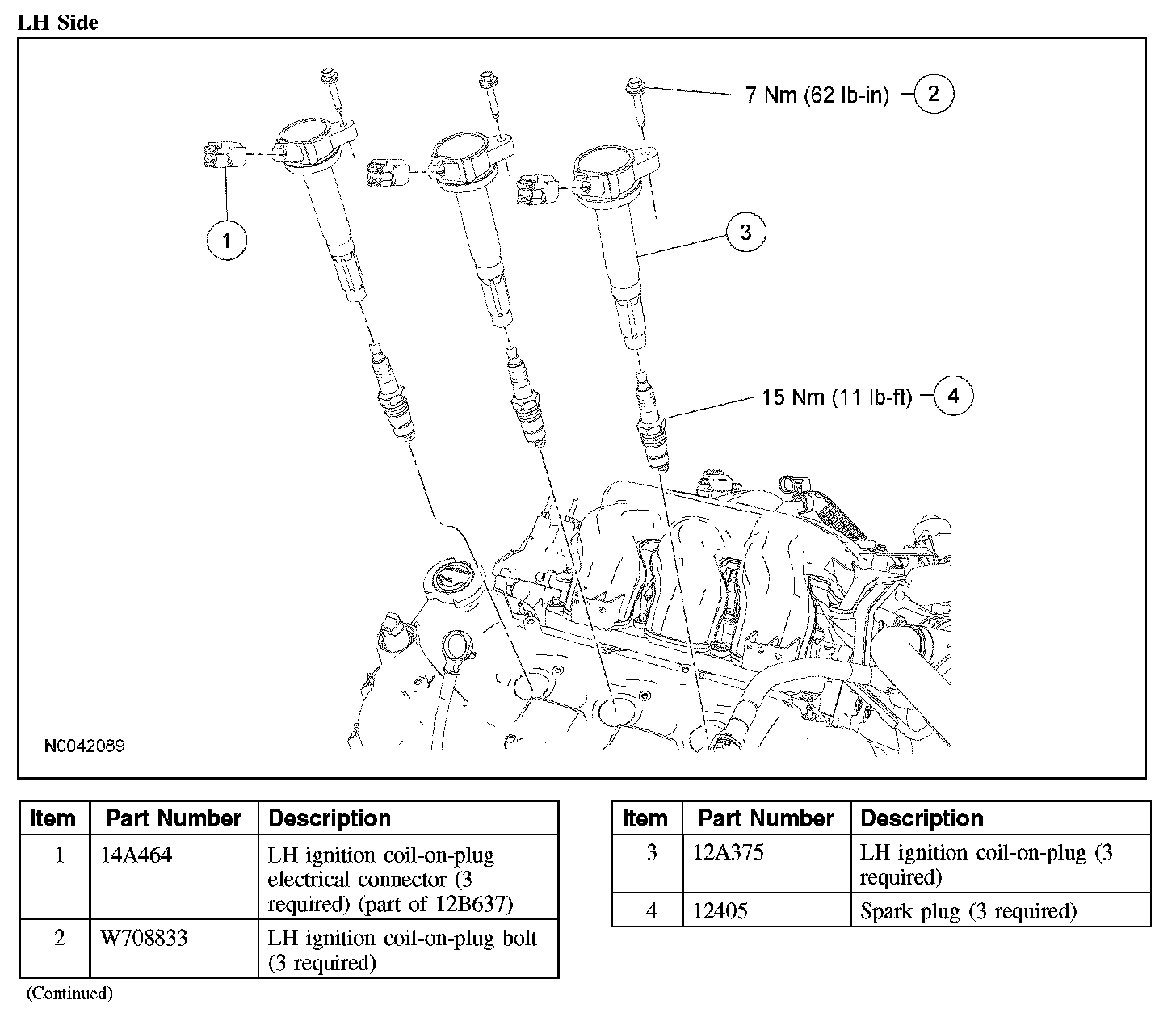 LH Side

7 Nm (62 lb-in)
2
1
3
15 Nm (11 lb-ft)
4
N0042089

| Item | Part Number | Description |
|---|---|---|
| 1 | 14A464 | LH ignition coil-on-plug electrical connector (3 required) (part of 12B637) |
| 2 | W708833 | LH ignition coil-on-plug bolt (3 required) |

(Continued)

| Item | Part Number | Description |
|---|---|---|
| 3 | 12A375 | LH ignition coil-on-plug (3 required) |
| 4 | 12405 | Spark plug (3 required) |