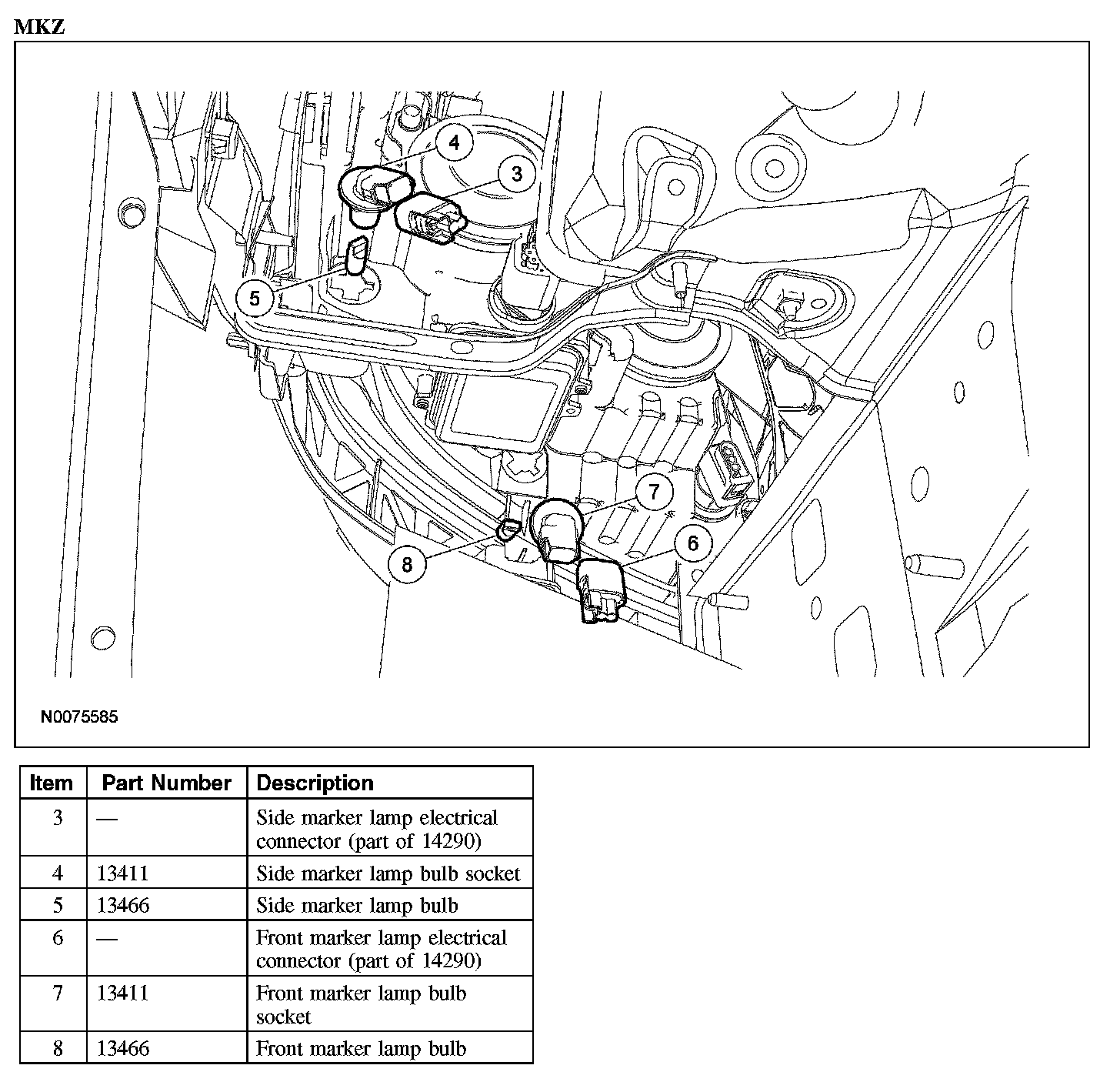 MKZ

4
3
5
7
6
8

N0075585

| Item | Part Number | Description |
|---|---|---|
| 3 | — | Side marker lamp electrical connector (part of 14290) |
| 4 | 13411 | Side marker lamp bulb socket |
| 5 | 13466 | Side marker lamp bulb |
| 6 | — | Front marker lamp electrical connector (part of 14290) |
| 7 | 13411 | Front marker lamp bulb socket |
| 8 | 13466 | Front marker lamp bulb |