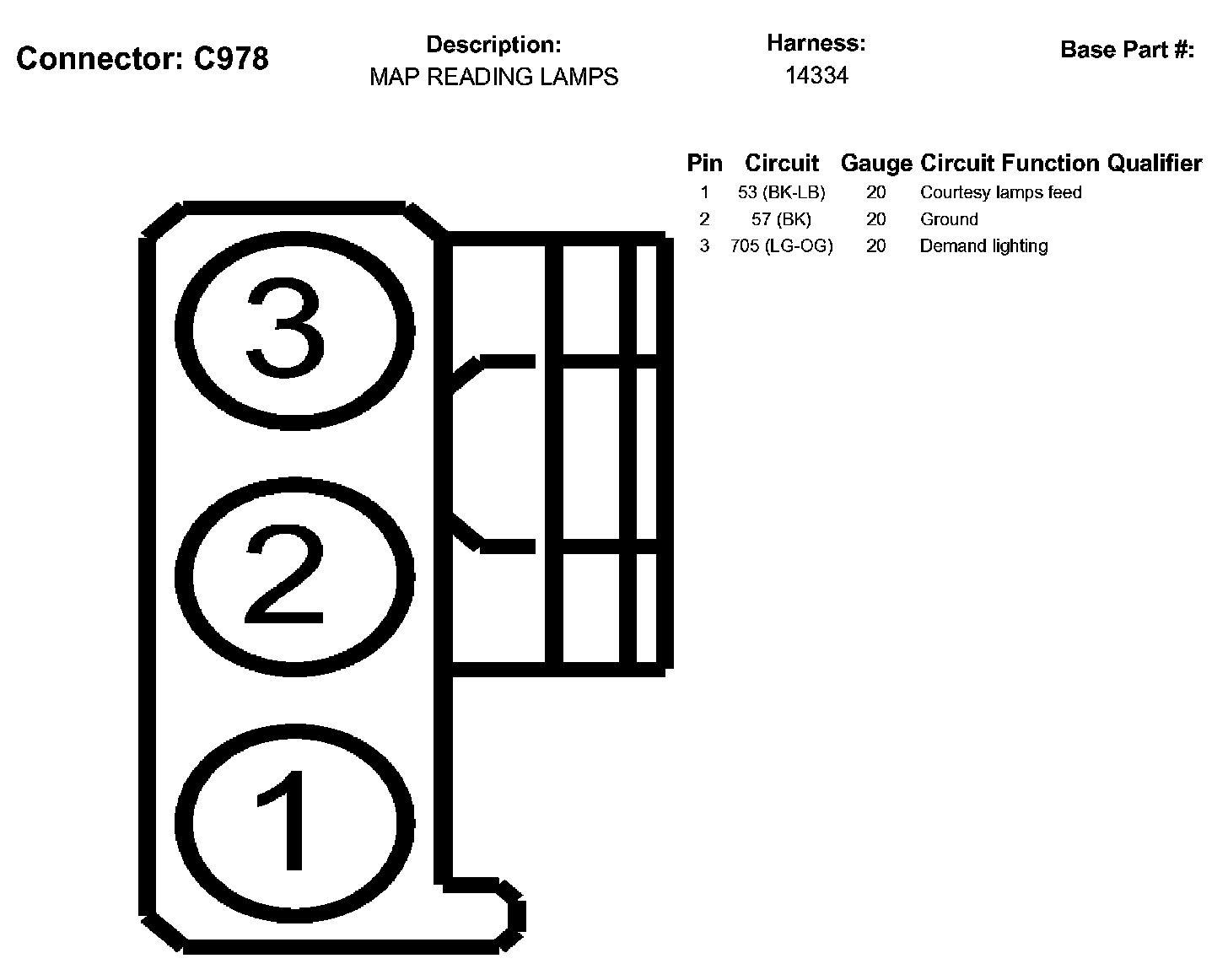 Connector: C978

Description:
MAP READING LAMPS

Harness:
14334

Base Part #:

| Pin | Circuit | Gauge | Circuit Function | Qualifier |
|---|---|---|---|---|
| 1 | 53 (BK-LB) | 20 | Courtesy lamps feed | |
| 2 | 57 (BK) | 20 | Ground | |
| 3 | 705 (LG-OG) | 20 | Demand lighting | |

3

2

1