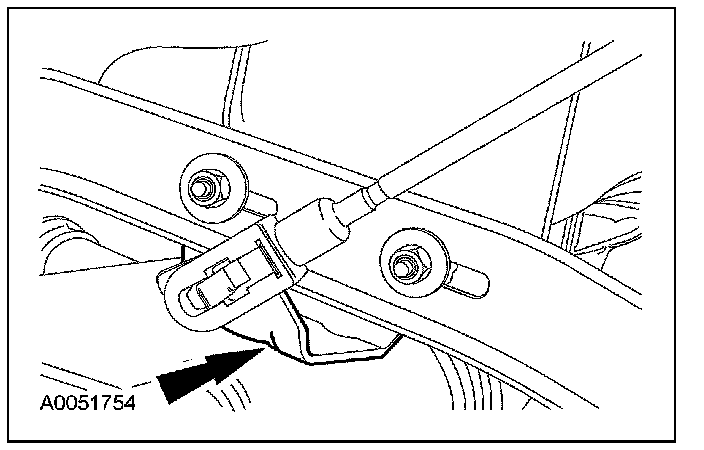 A0051754