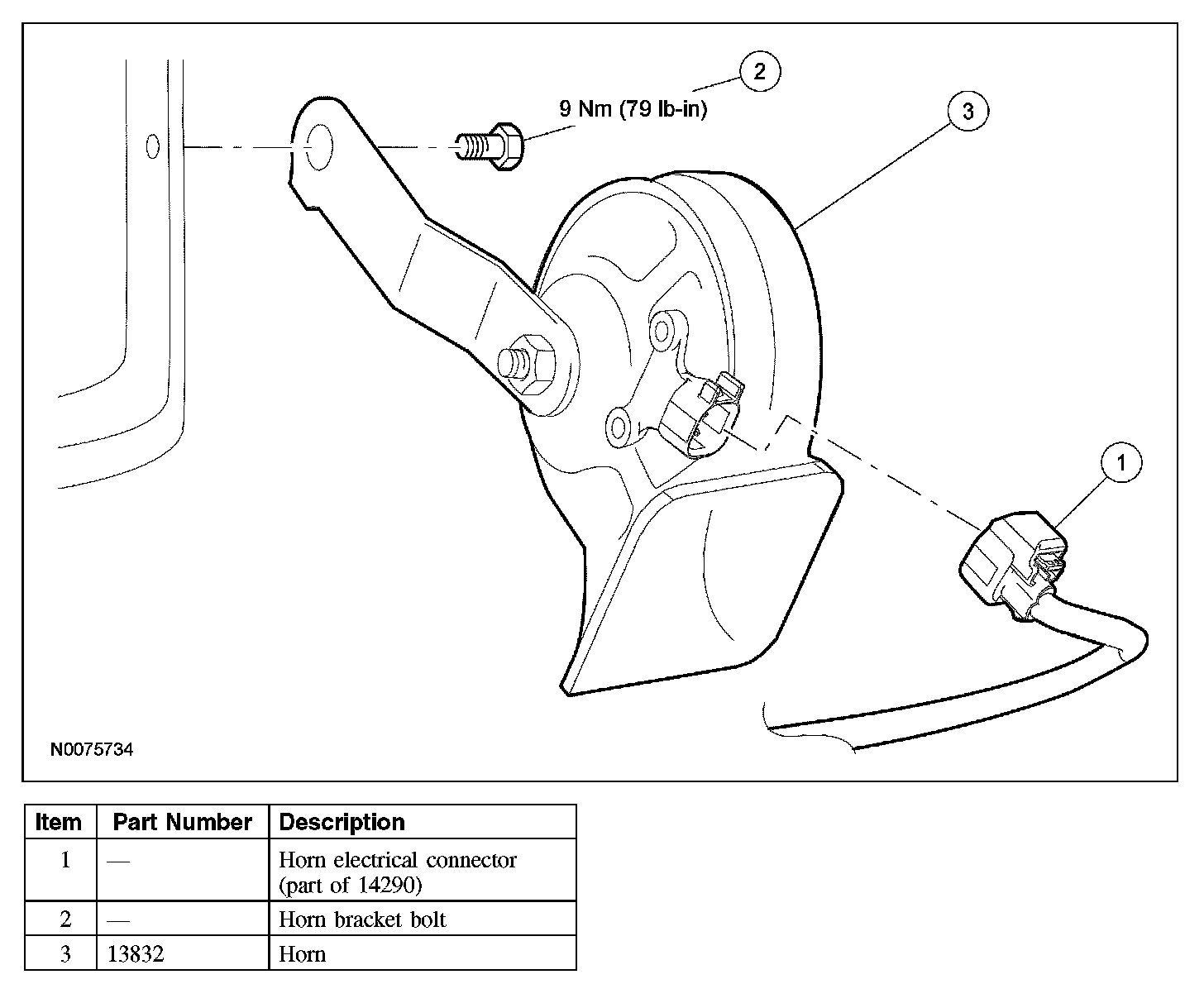 2
9 Nm (79 lb-in)
3
1
N0075734

| Item | Part Number | Description |
|---|---|---|
| 1 | — | Horn electrical connector (part of 14290) |
| 2 | — | Horn bracket bolt |
| 3 | 13832 | Horn |