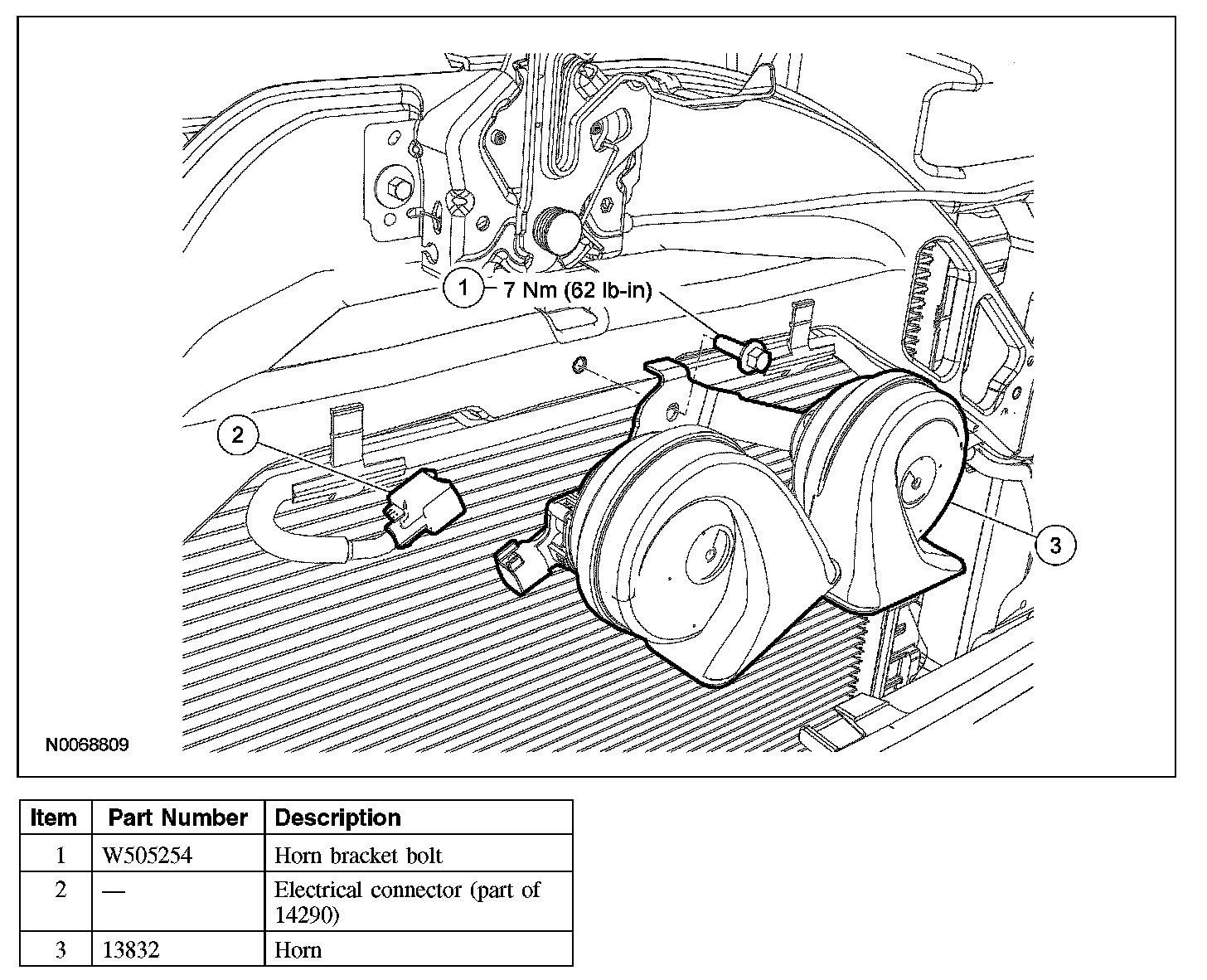 1 7 Nm (62 lb-in)

2

3

N0068809

| Item | Part Number | Description |
|---|---|---|
| 1 | W505254 | Horn bracket bolt |
| 2 | — | Electrical connector (part of 14290) |
| 3 | 13832 | Horn |