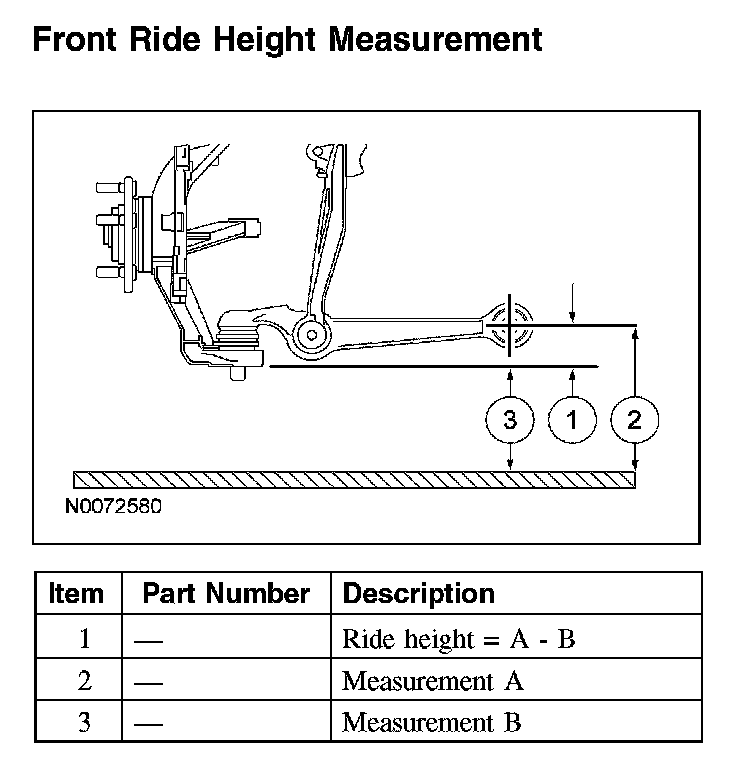 Front Ride Height Measurement

3
1
2

N0072580

| Item | Part Number | Description |
|---|---|---|
| 1 | — | Ride height = A - B |
| 2 | — | Measurement A |
| 3 | — | Measurement B |