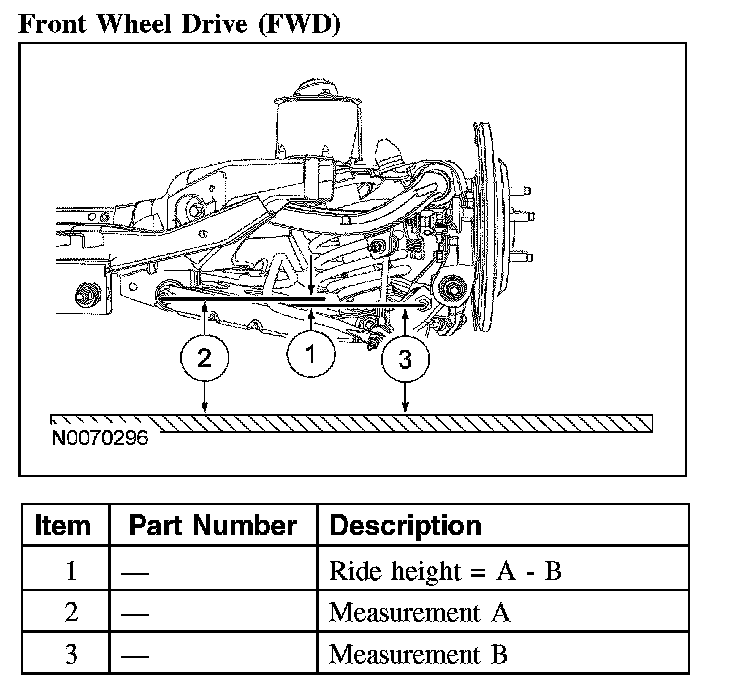 Front Wheel Drive (FWD)

2
1
3
N0070296

| Item | Part Number | Description |
|---|---|---|
| 1 | — | Ride height = A - B |
| 2 | — | Measurement A |
| 3 | — | Measurement B |