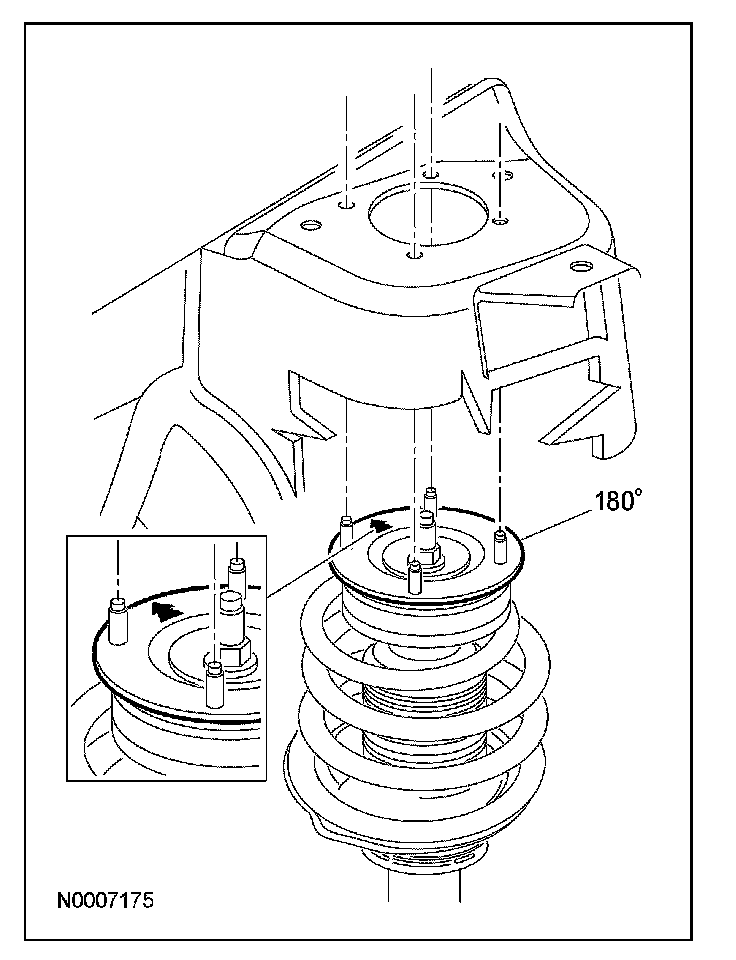 180°

N0007175