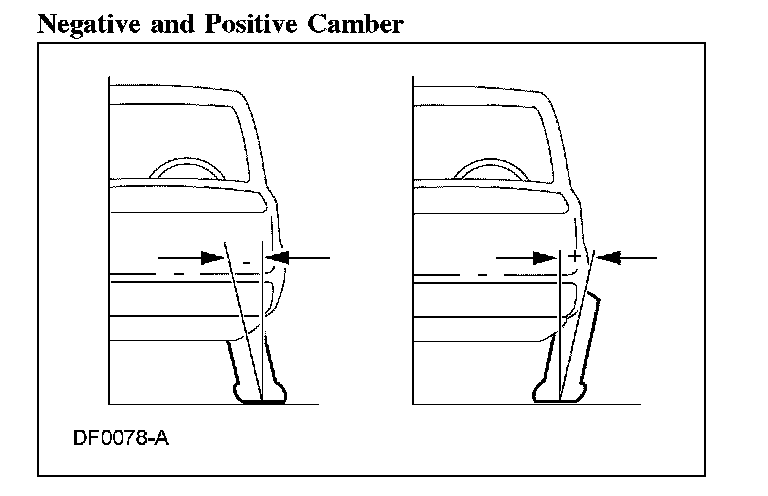 Negative and Positive Camber

-

+

DF0078-A