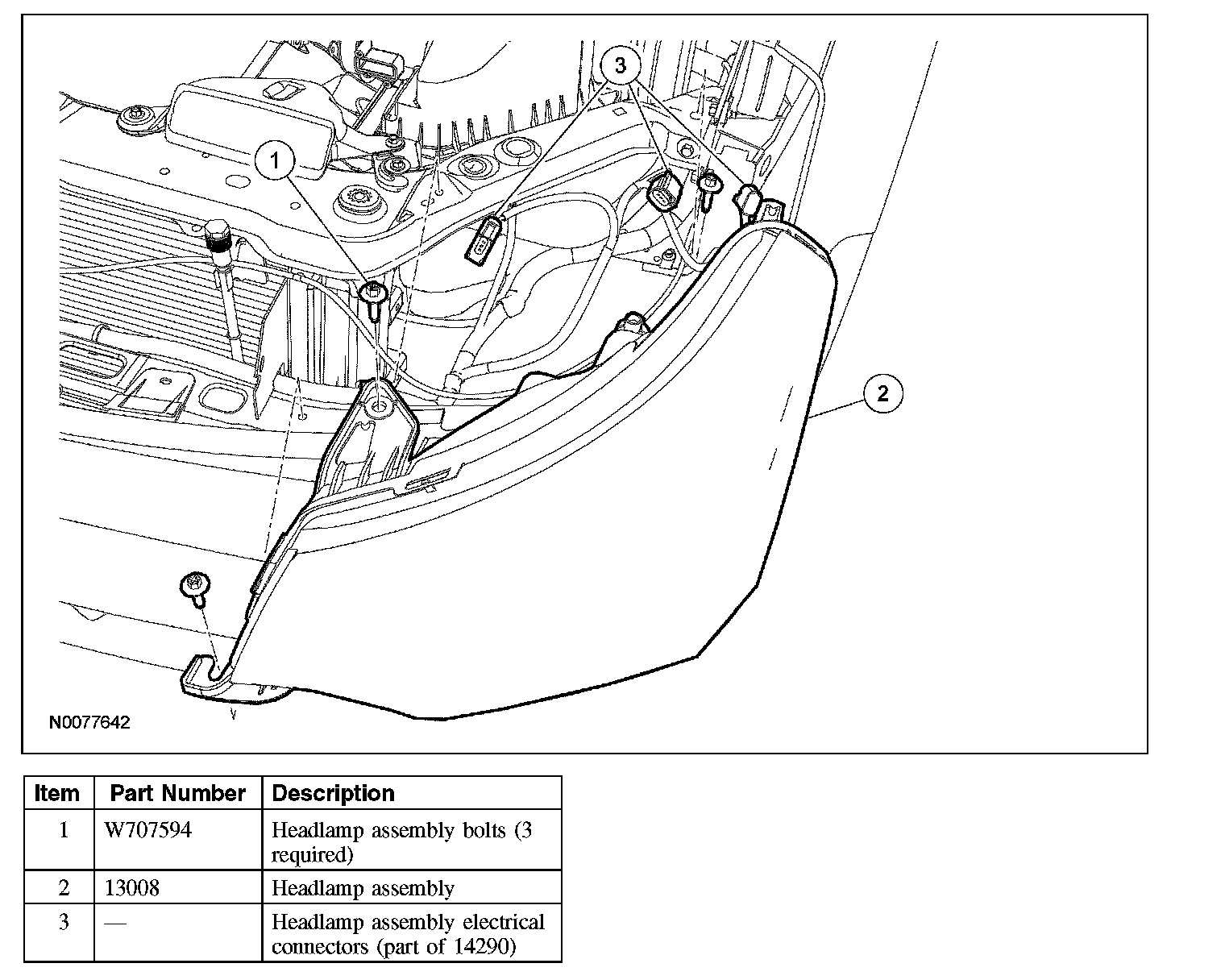 3

1

2

N0077642

| Item | Part Number | Description |
|---|---|---|
| 1 | W707594 | Headlamp assembly bolts (3 required) |
| 2 | 13008 | Headlamp assembly |
| 3 | — | Headlamp assembly electrical connectors (part of 14290) |