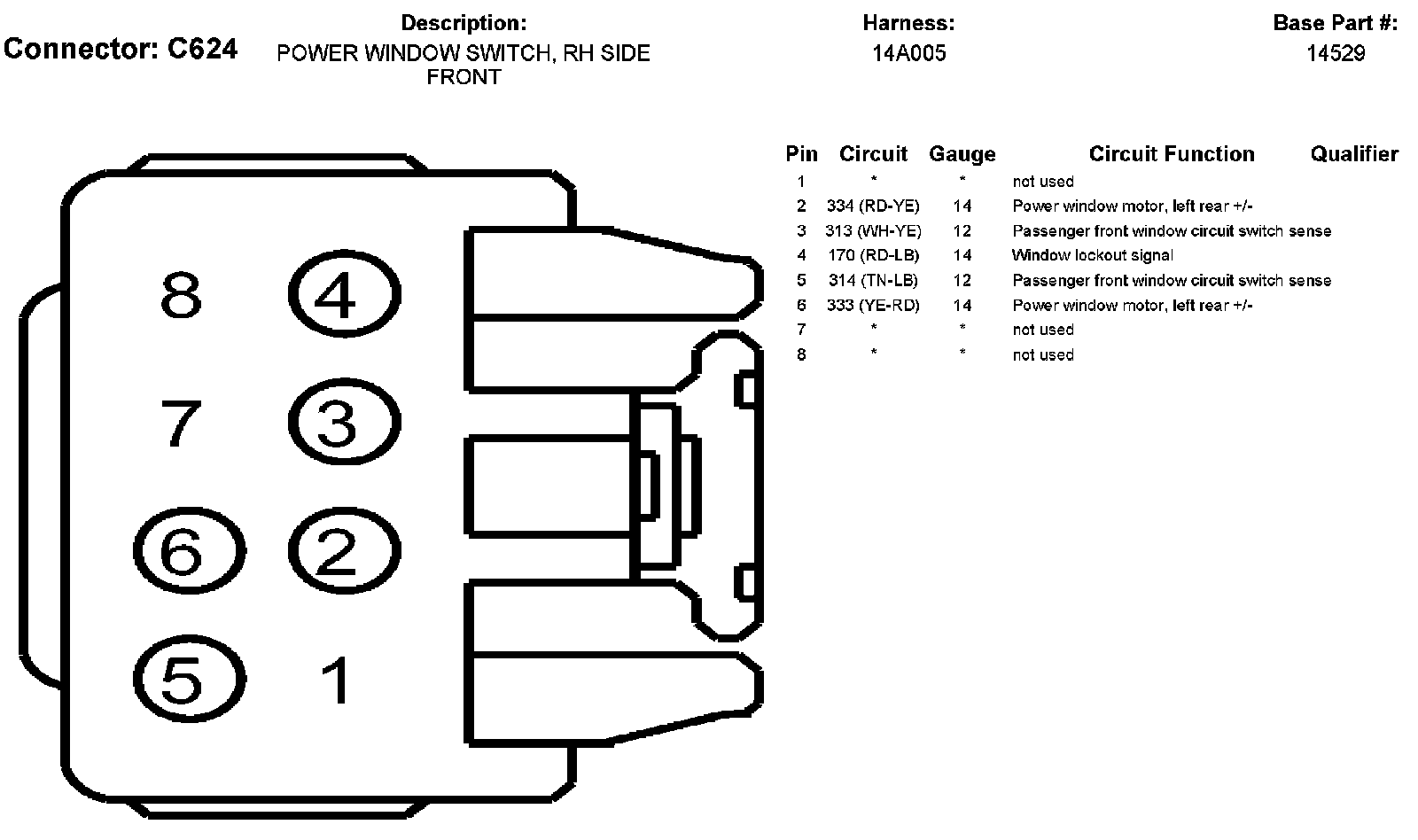 Connector: C624

Description:
POWER WINDOW SWITCH, RH SIDE FRONT

Harness:
14A005

Base Part #:
14529

8 4
7 3
6 2
5 1

| Pin | Circuit | Gauge | Circuit Function | Qualifier |
|---|---|---|---|---|
| 1 | * | * | not used | |
| 2 | 334 (RD-YE) | 14 | Power window motor, left rear +/- | |
| 3 | 313 (WH-YE) | 12 | Passenger front window circuit switch sense | |
| 4 | 170 (RD-LB) | 14 | Window lockout signal | |
| 5 | 314 (TN-LB) | 12 | Passenger front window circuit switch sense | |
| 6 | 333 (YE-RD) | 14 | Power window motor, left rear +/- | |
| 7 | * | * | not used | |
| 8 | * | * | not used | |