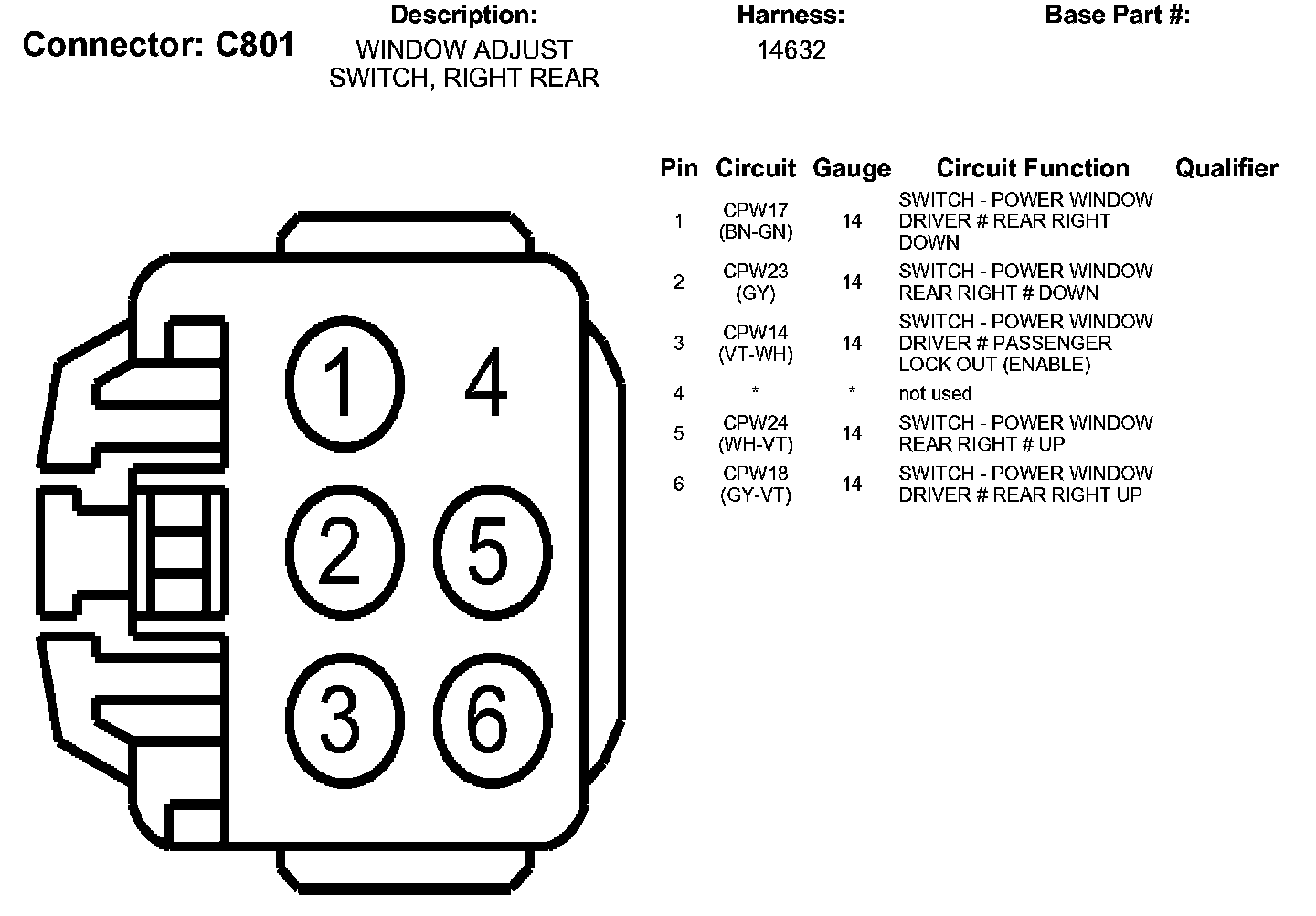 Connector: C801

Description:
WINDOW ADJUST SWITCH, RIGHT REAR

Harness:
14632

Base Part #:

1 4
2 5
3 6

| Pin | Circuit | Gauge | Circuit Function | Qualifier |
|---|---|---|---|---|
| 1 | CPW17 (BN-GN) | 14 | SWITCH - POWER WINDOW DRIVER # REAR RIGHT DOWN | |
| 2 | CPW23 (GY) | 14 | SWITCH - POWER WINDOW REAR RIGHT # DOWN | |
| 3 | CPW14 (VT-WH) | 14 | SWITCH - POWER WINDOW DRIVER # PASSENGER LOCK OUT (ENABLE) | |
| 4 | * | * | not used | |
| 5 | CPW24 (WH-VT) | 14 | SWITCH - POWER WINDOW REAR RIGHT # UP | |
| 6 | CPW18 (GY-VT) | 14 | SWITCH - POWER WINDOW DRIVER # REAR RIGHT UP | |