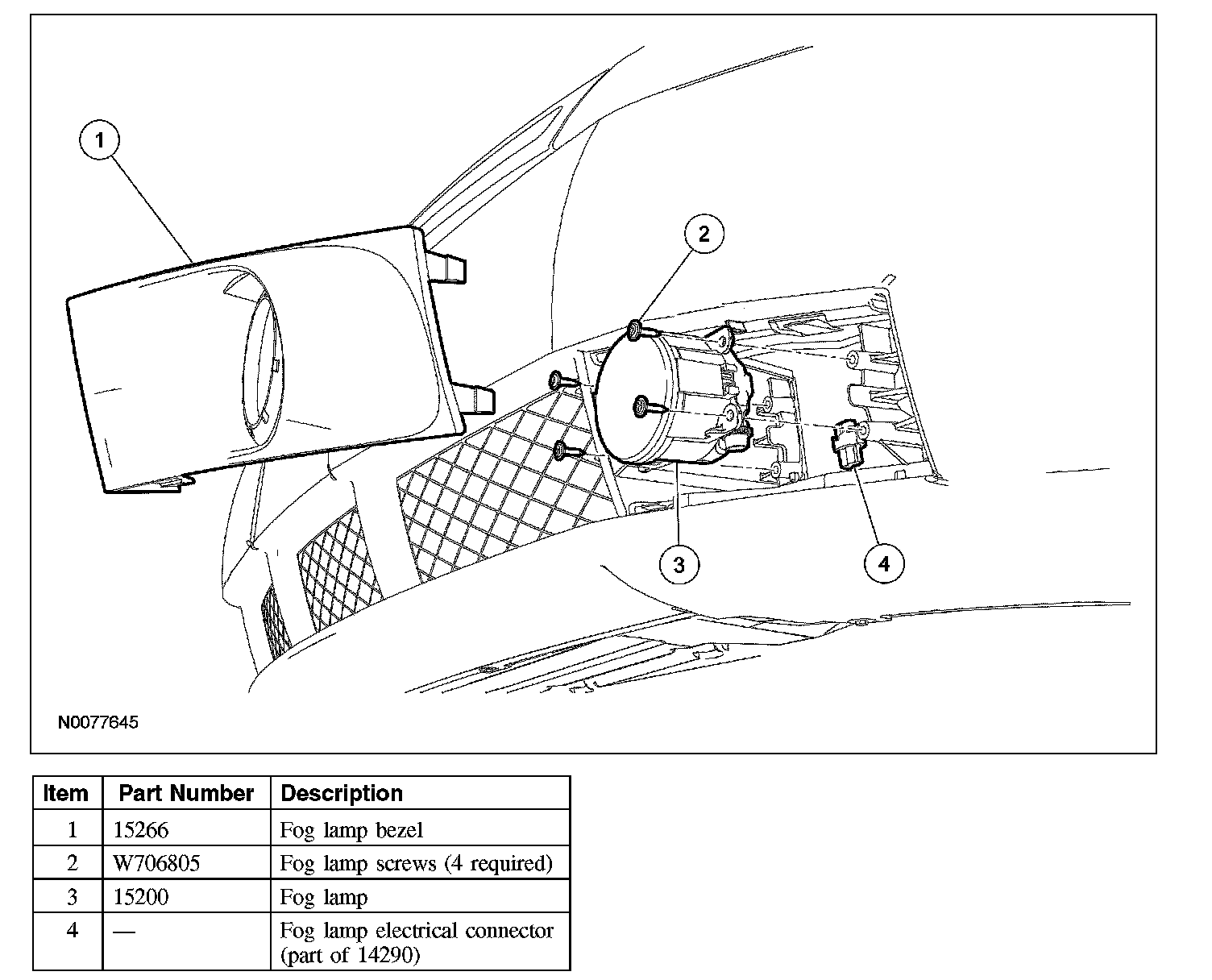 1
2
3
4
N0077645

| Item | Part Number | Description |
|---|---|---|
| 1 | 15266 | Fog lamp bezel |
| 2 | W706805 | Fog lamp screws (4 required) |
| 3 | 15200 | Fog lamp |
| 4 | — | Fog lamp electrical connector (part of 14290) |