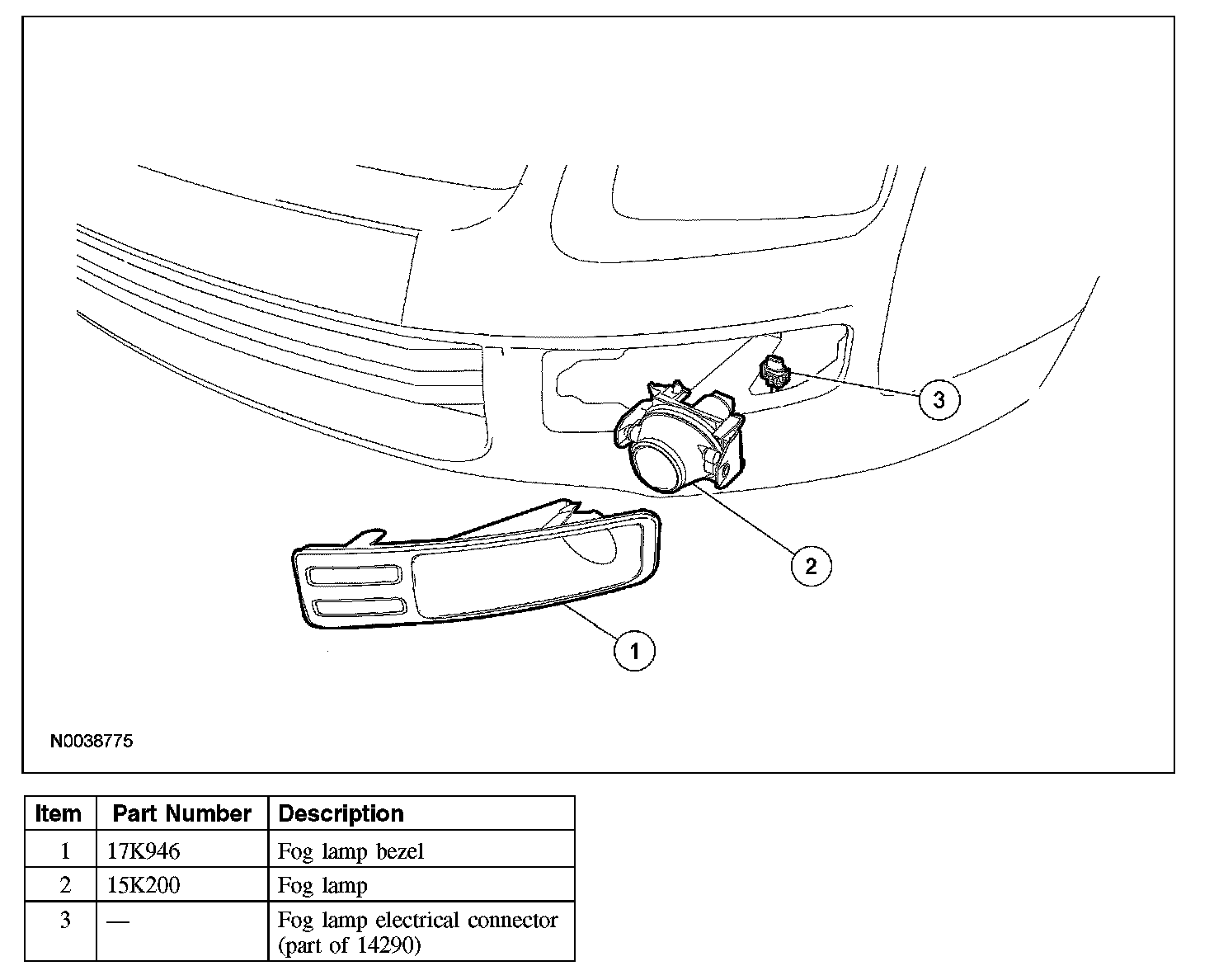 3

2

1

N0038775

| Item | Part Number | Description |
|---|---|---|
| 1 | 17K946 | Fog lamp bezel |
| 2 | 15K200 | Fog lamp |
| 3 | — | Fog lamp electrical connector (part of 14290) |