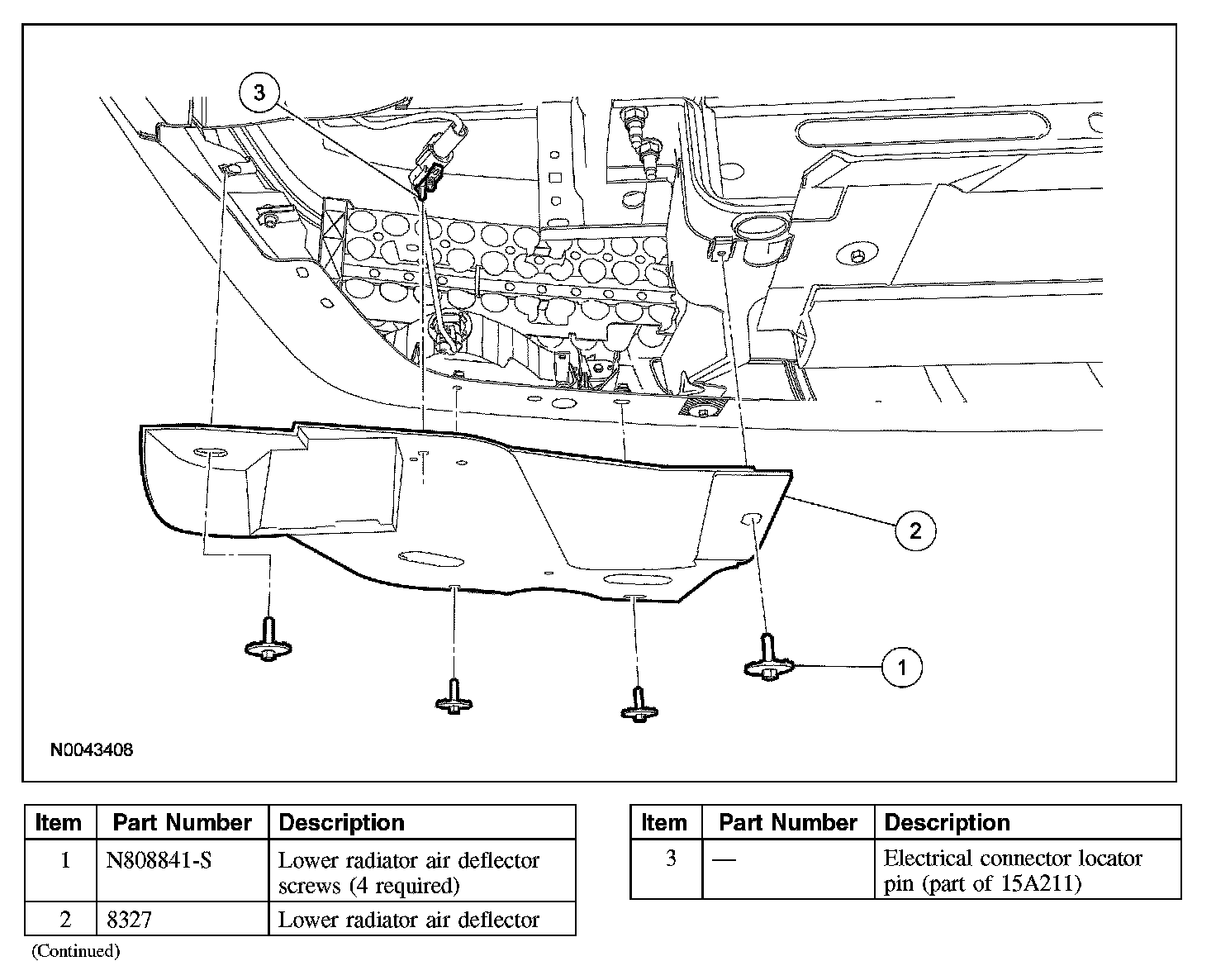 3

2

1

N0043408

| Item | Part Number | Description |
|---|---|---|
| 1 | N808841-S | Lower radiator air deflector screws (4 required) |
| 2 | 8327 | Lower radiator air deflector |

(Continued)

| Item | Part Number | Description |
|---|---|---|
| 3 | — | Electrical connector locator pin (part of 15A211) |