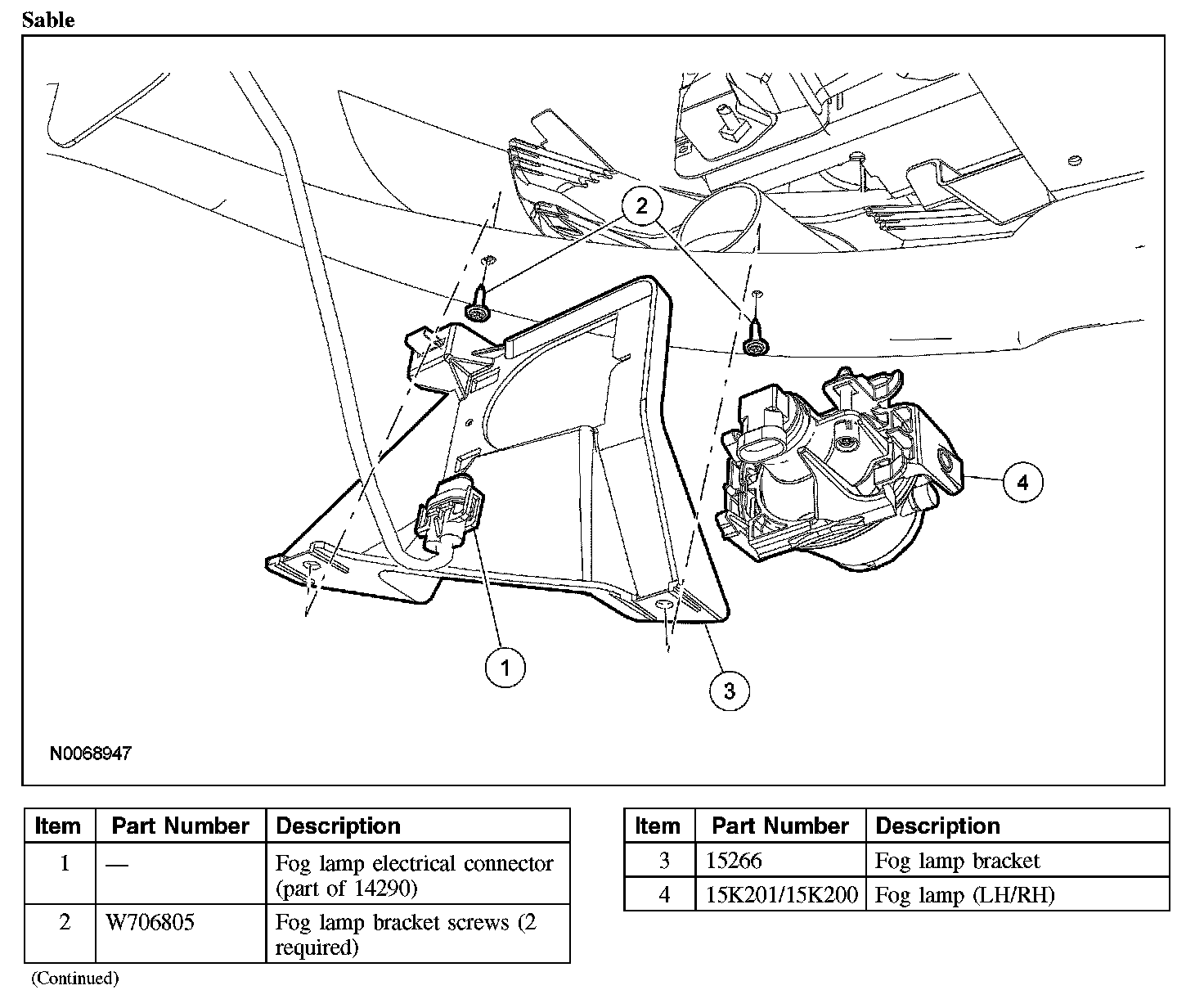 Sable

2

4

1

3

N0068947

| Item | Part Number | Description |
|---|---|---|
| 1 | — | Fog lamp electrical connector (part of 14290) |
| 2 | W706805 | Fog lamp bracket screws (2 required) |

(Continued)

| Item | Part Number | Description |
|---|---|---|
| 3 | 15266 | Fog lamp bracket |
| 4 | 15K201/15K200 | Fog lamp (LH/RH) |