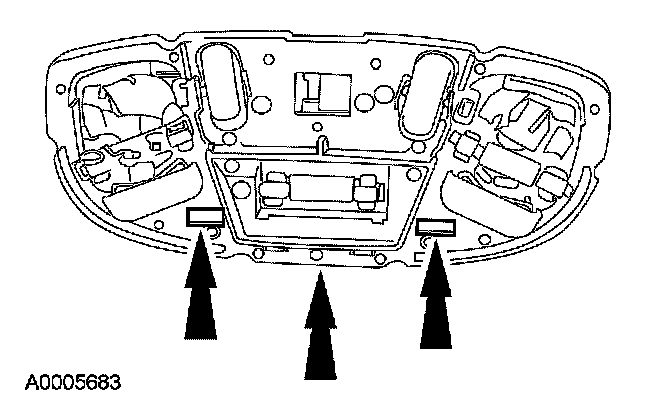 A0005683