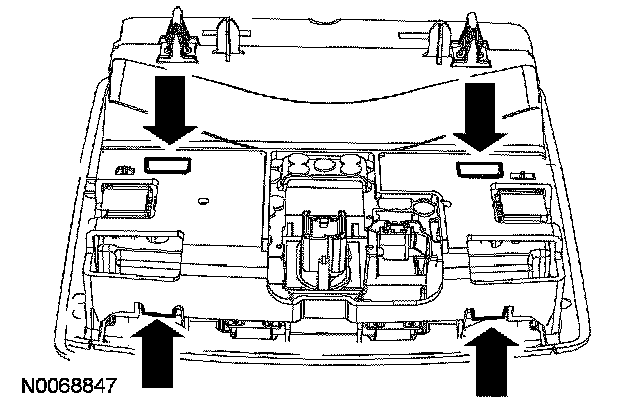 N0068847