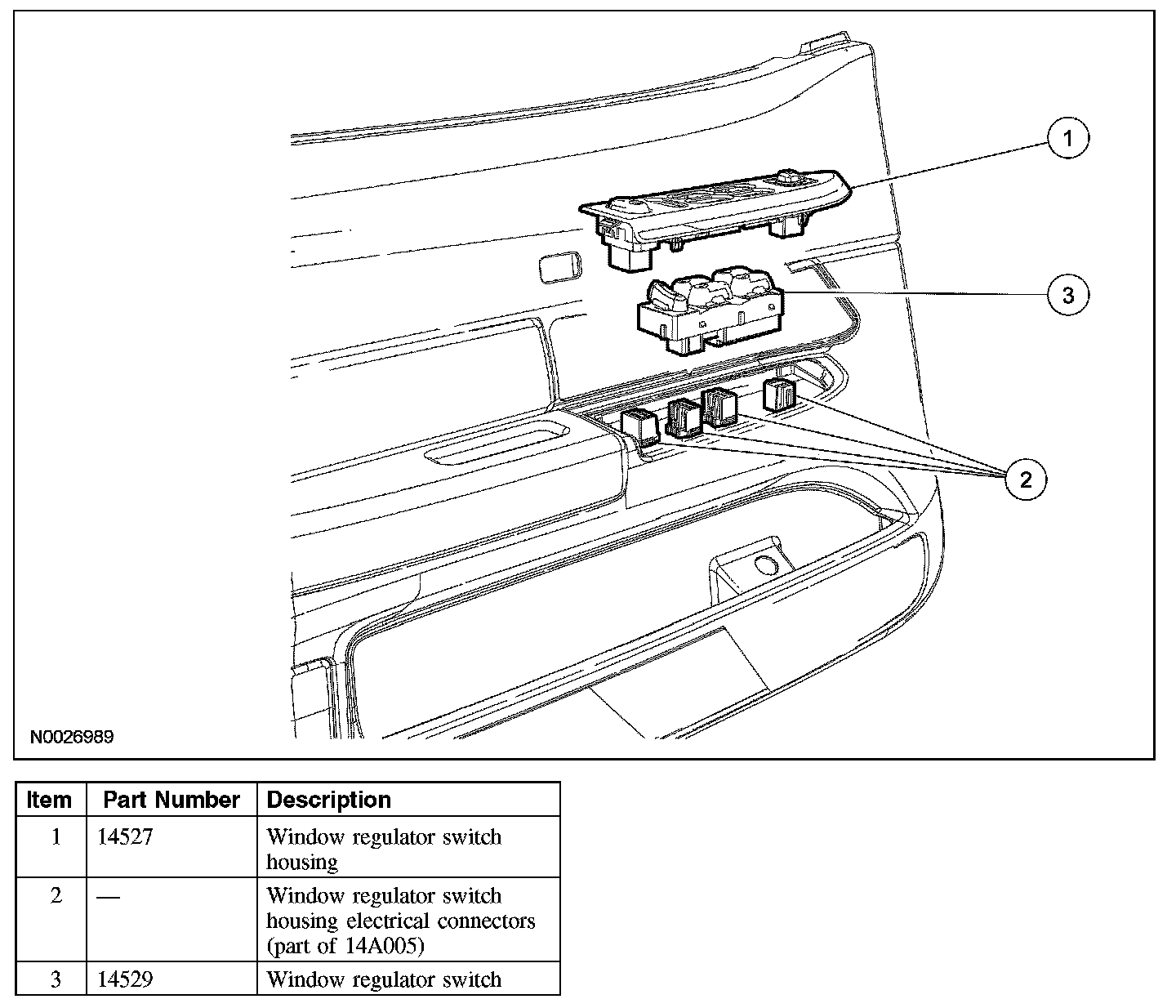 1

3

2

N0026989

| Item | Part Number | Description |
|---|---|---|
| 1 | 14527 | Window regulator switch housing |
| 2 | — | Window regulator switch housing electrical connectors (part of 14A005) |
| 3 | 14529 | Window regulator switch |