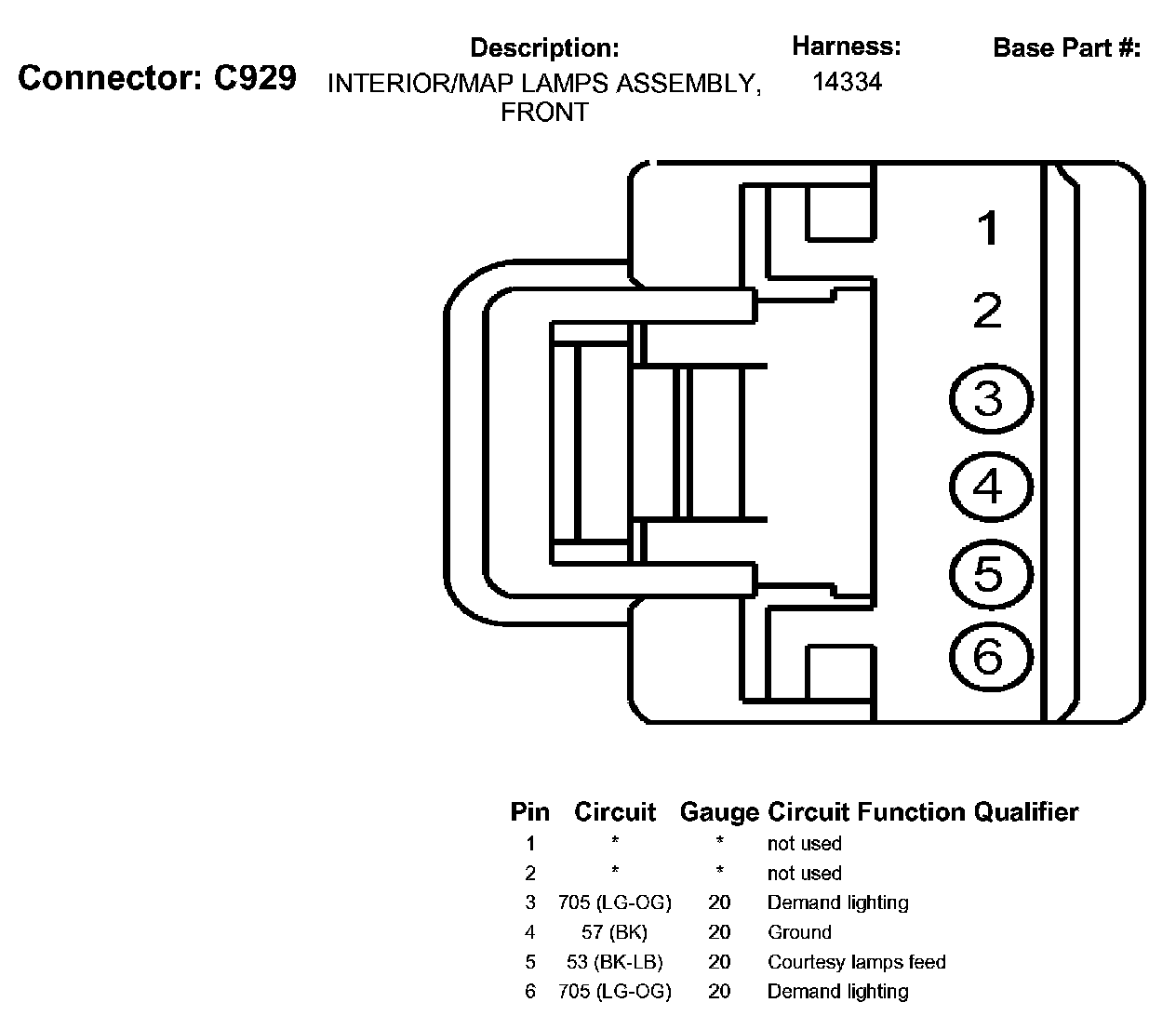 Connector: C929

Description:
INTERIOR/MAP LAMPS ASSEMBLY, FRONT

Harness:
14334

Base Part #:

1
2
3
4
5
6

| Pin | Circuit | Gauge | Circuit Function | Qualifier |
|---|---|---|---|---|
| 1 | * | * | not used | |
| 2 | * | * | not used | |
| 3 | 705 (LG-OG) | 20 | Demand lighting | |
| 4 | 57 (BK) | 20 | Ground | |
| 5 | 53 (BK-LB) | 20 | Courtesy lamps feed | |
| 6 | 705 (LG-OG) | 20 | Demand lighting | |