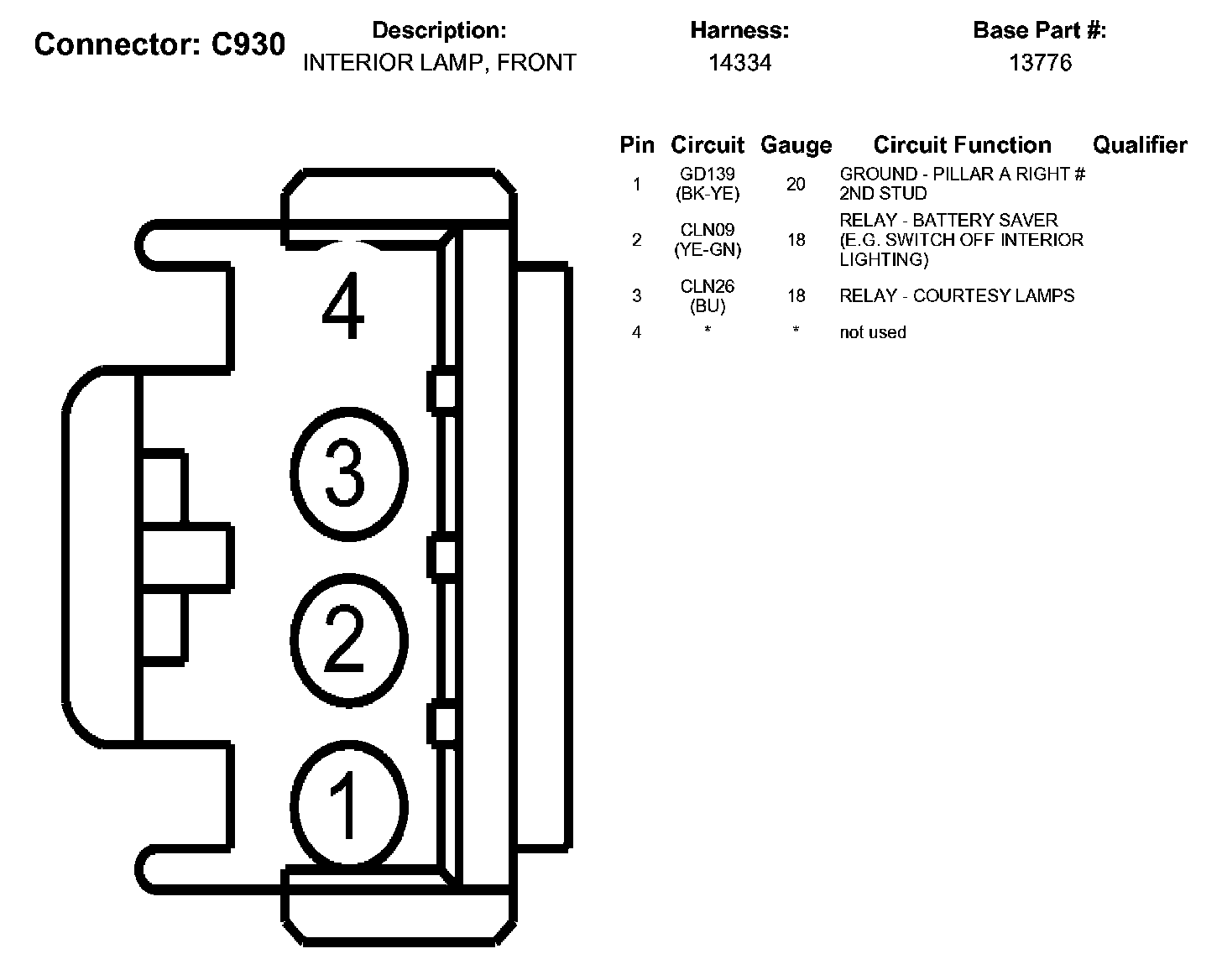 Connector: C930

Description:
INTERIOR LAMP, FRONT

Harness:
14334

Base Part #:
13776

| Pin | Circuit | Gauge | Circuit Function | Qualifier |
|---|---|---|---|---|
| 1 | GD139 (BK-YE) | 20 | GROUND - PILLAR A RIGHT # 2ND STUD | |
| 2 | CLN09 (YE-GN) | 18 | RELAY - BATTERY SAVER (E.G. SWITCH OFF INTERIOR LIGHTING) | |
| 3 | CLN26 (BU) | 18 | RELAY - COURTESY LAMPS | |
| 4 | * | * | not used | |

4
3
2
1