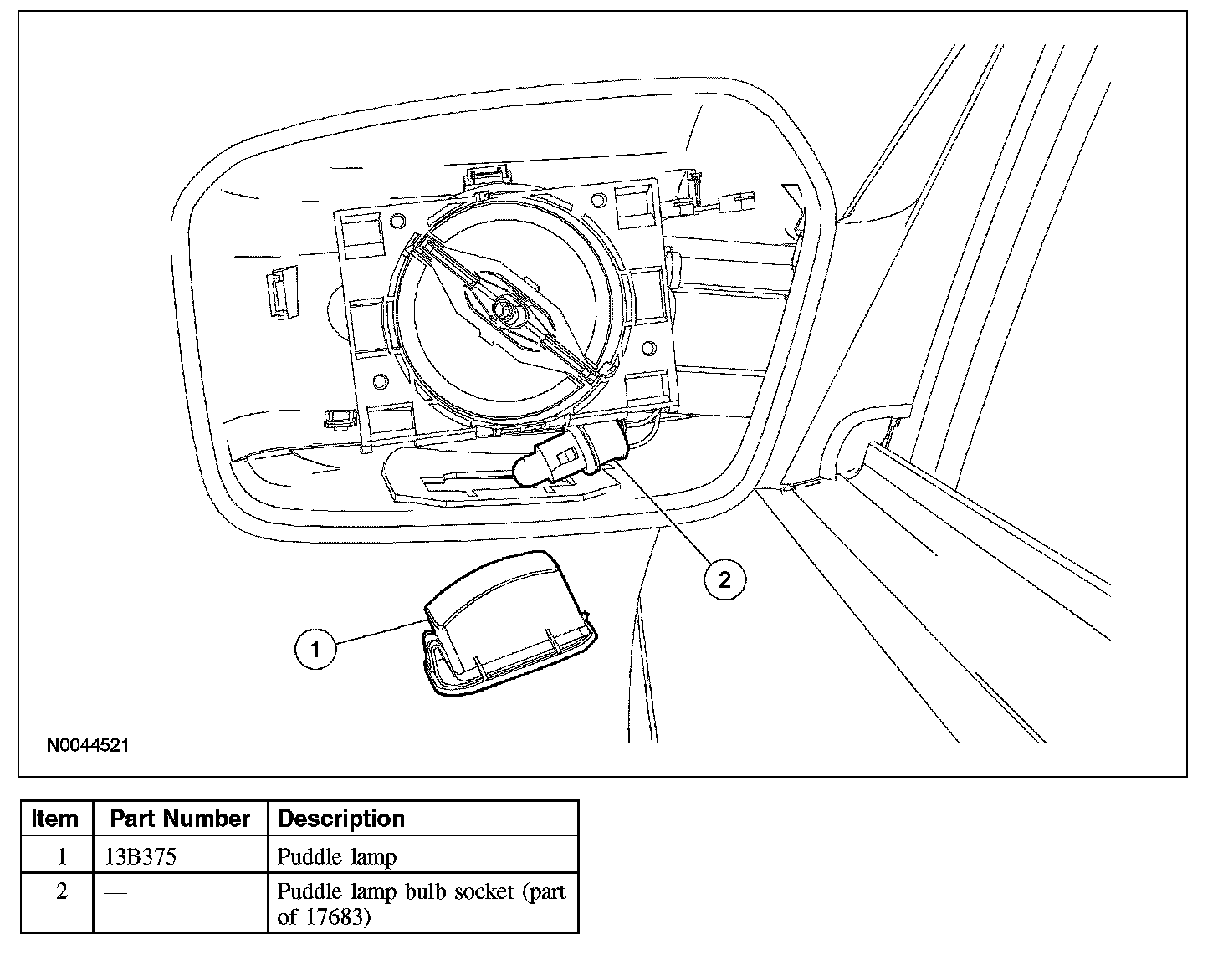 2

1

N0044521

| Item | Part Number | Description |
|---|---|---|
| 1 | 13B375 | Puddle lamp |
| 2 | — | Puddle lamp bulb socket (part of 17683) |