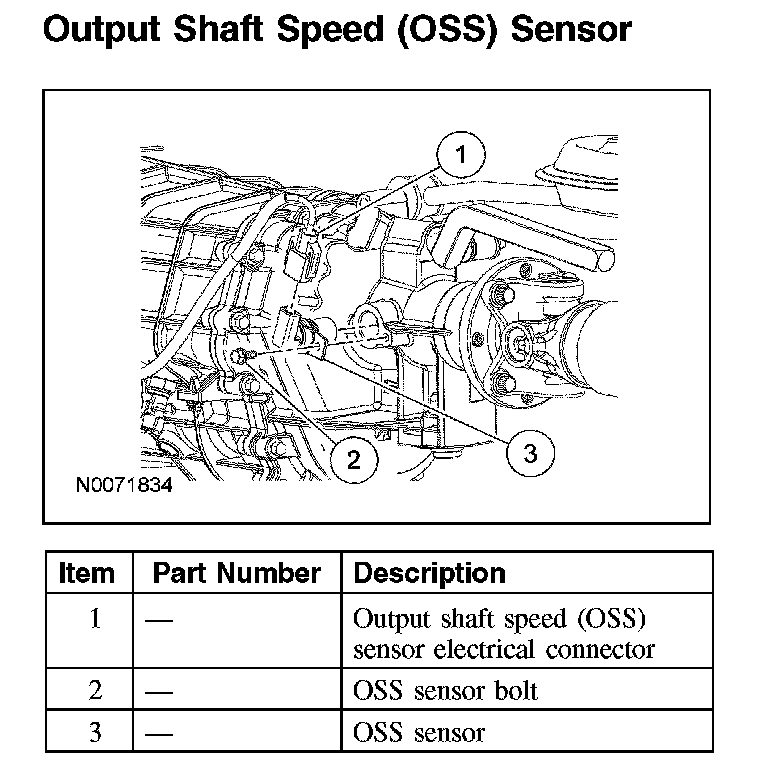 Output Shaft Speed (OSS) Sensor

1

2

3

N0071834

| Item | Part Number | Description |
|---|---|---|
| 1 | — | Output shaft speed (OSS) sensor electrical connector |
| 2 | — | OSS sensor bolt |
| 3 | — | OSS sensor |