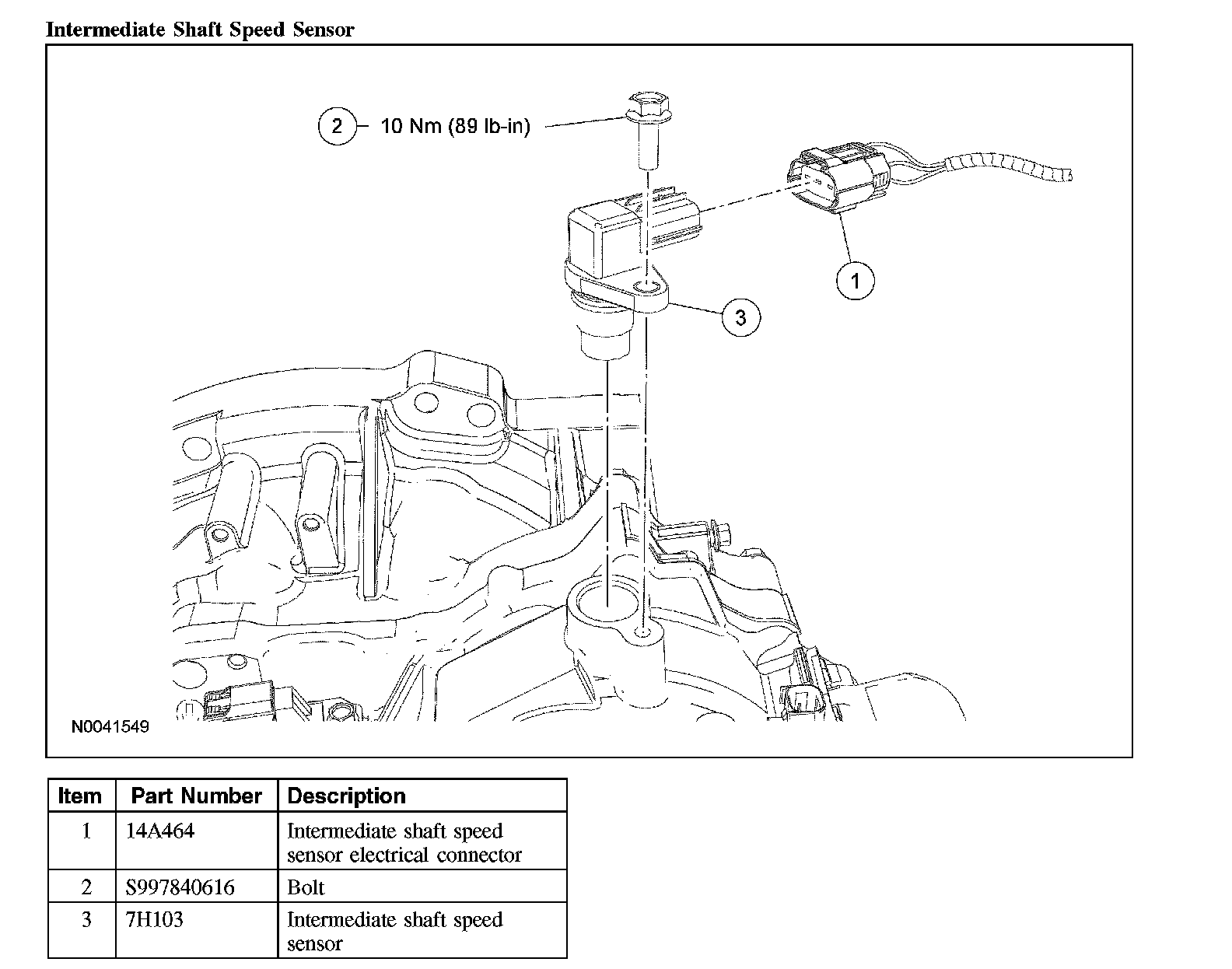 Intermediate Shaft Speed Sensor

2 10 Nm (89 lb-in)

1

3

N0041549

| Item | Part Number | Description |
|---|---|---|
| 1 | 14A464 | Intermediate shaft speed sensor electrical connector |
| 2 | S997840616 | Bolt |
| 3 | 7H103 | Intermediate shaft speed sensor |