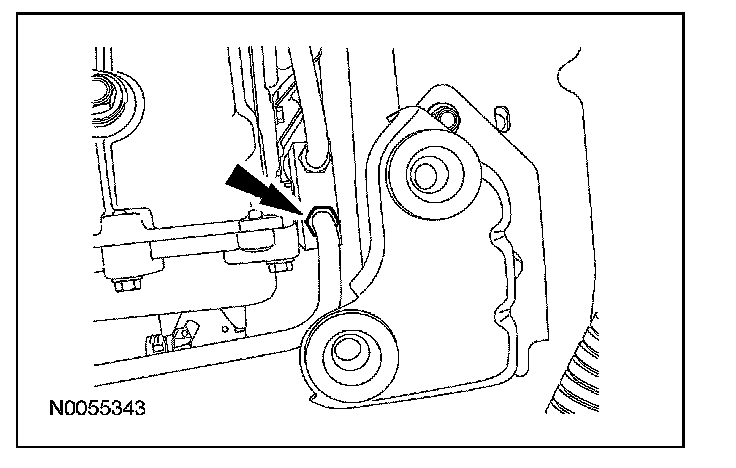 N0055343