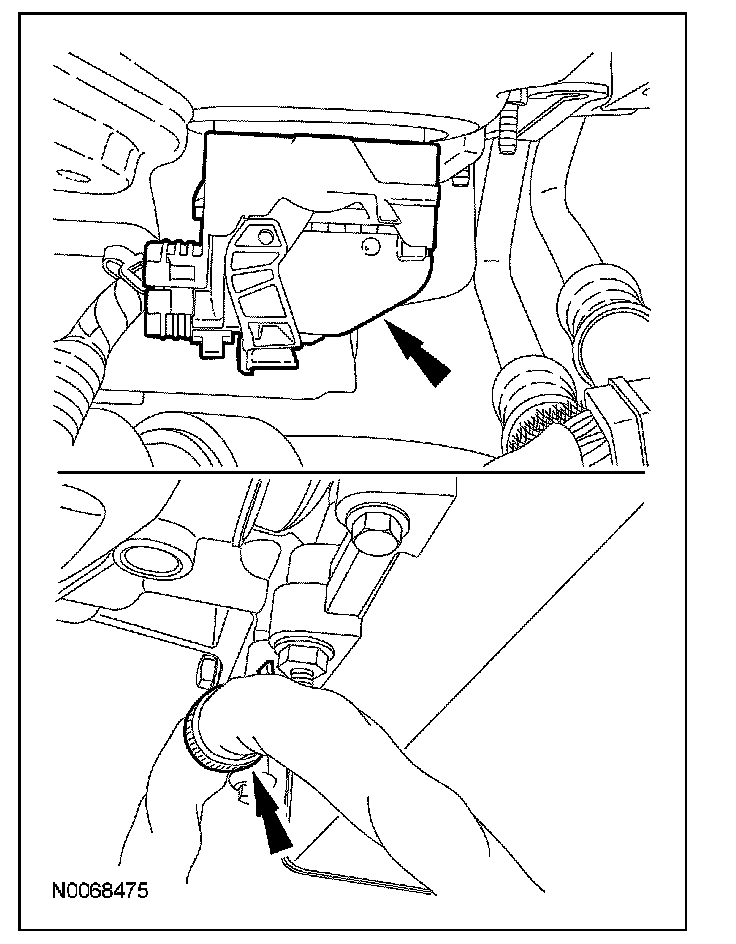 N0068475