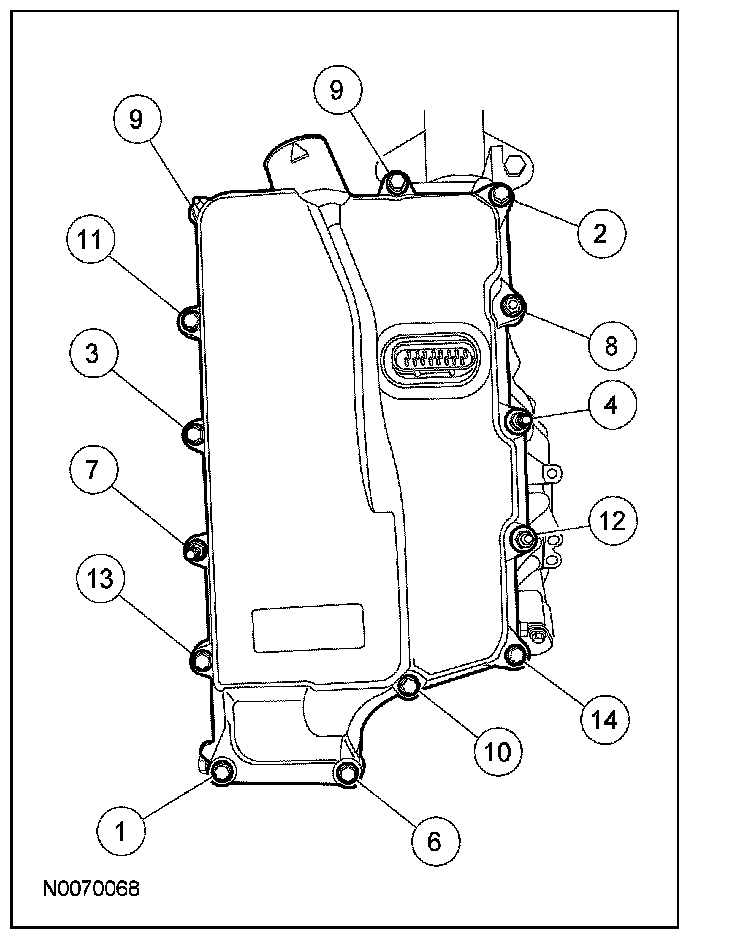 9
9
2
11
8
3
4
7
12
13
14
10
1
6
N0070068