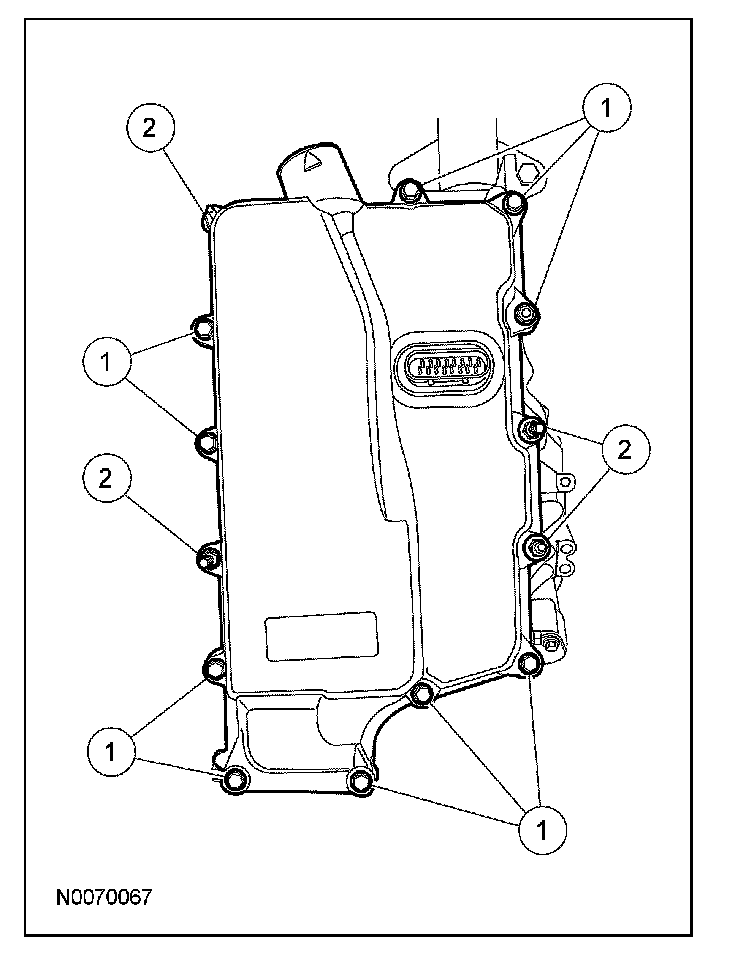 2

1

1

2

2

1

1

N0070067