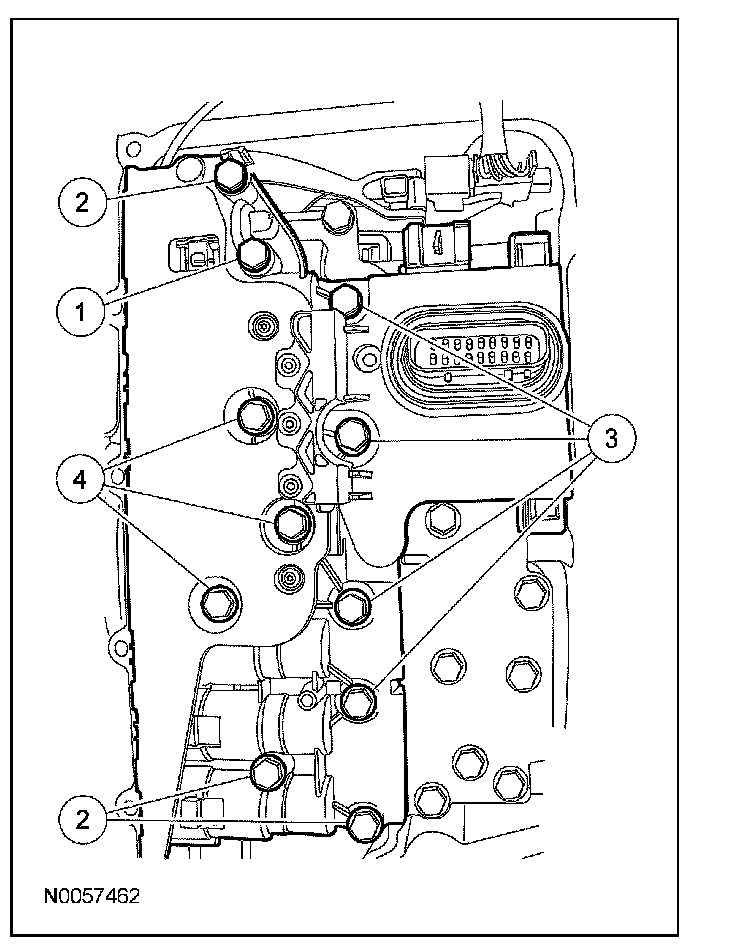 2
1
3
4
2
N0057462