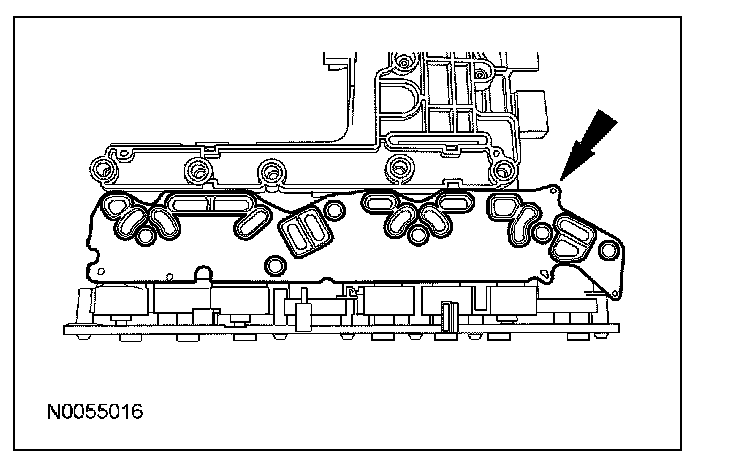 N0055016