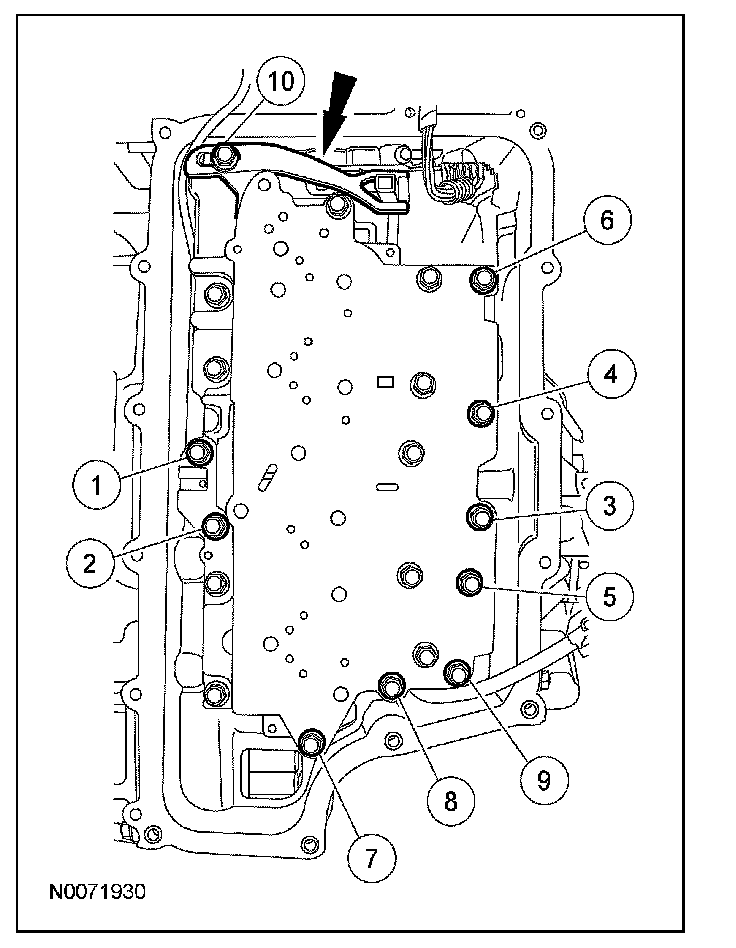 10
6
4
1
3
2
5
9
8
7
N0071930