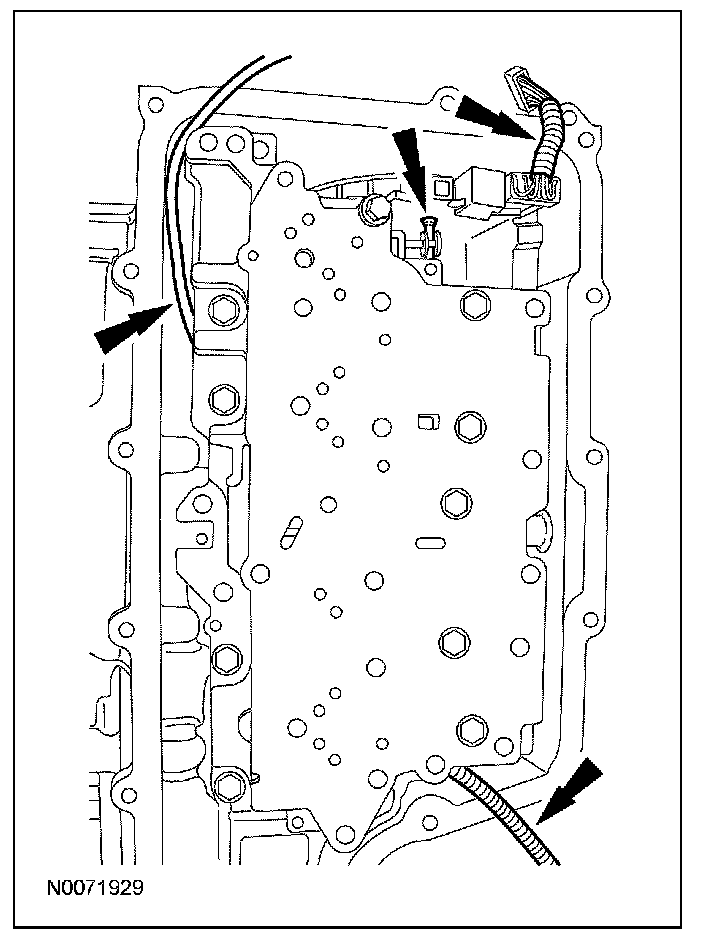 N0071929