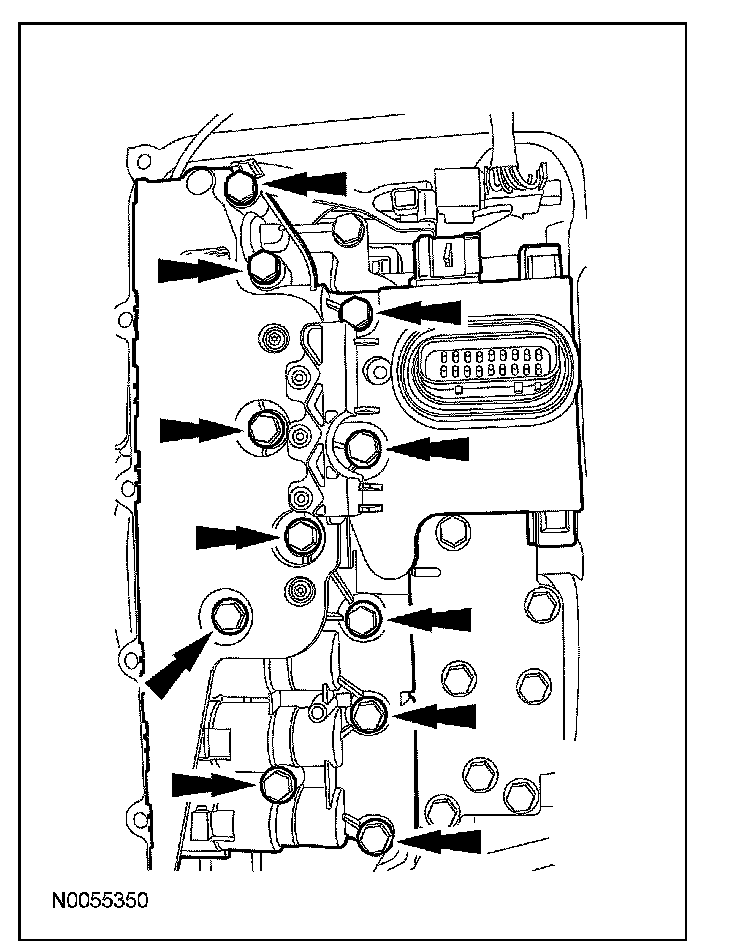 N0055350