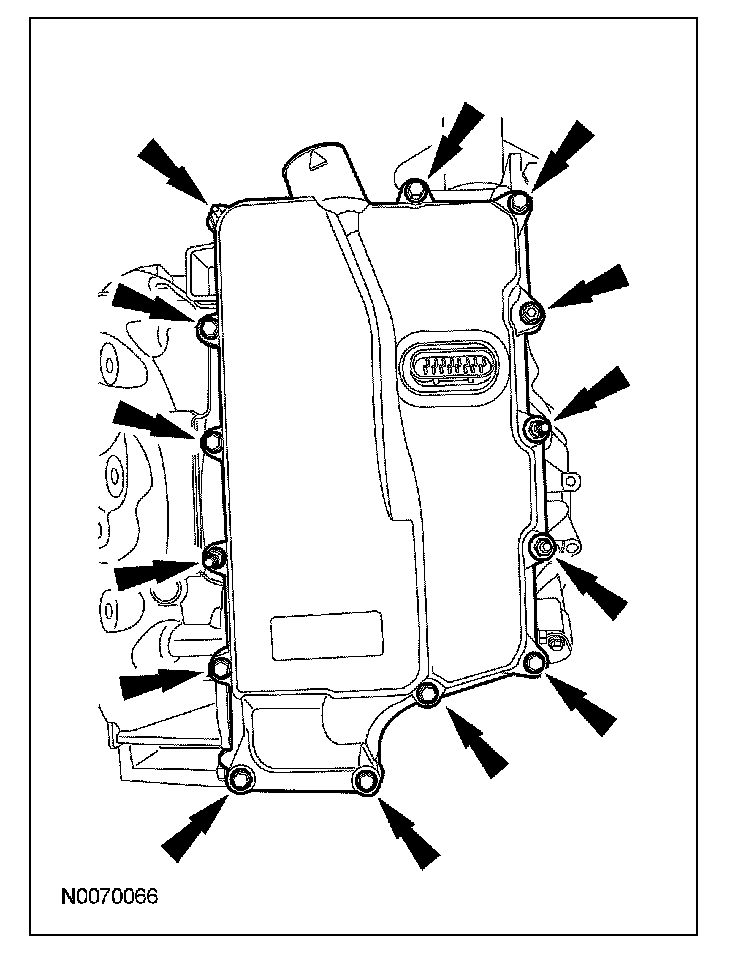 N0070066